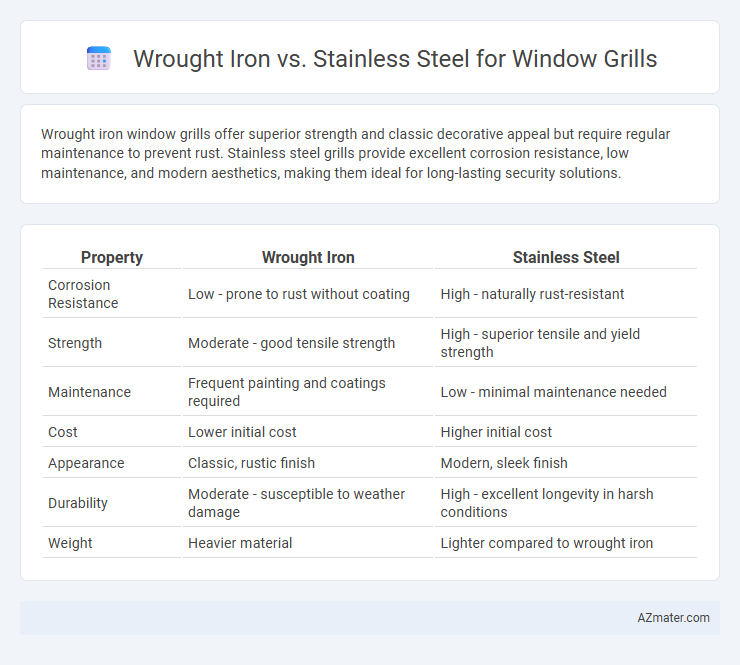 Wrought Iron vs. Stainless Steel for Window Grills

Wrought iron window grills offer superior strength and classic decorative appeal but require regular maintenance to prevent rust. Stainless steel grills provide excellent corrosion resistance, low maintenance, and modern aesthetics, making them ideal for long-lasting security solutions.

| Property | Wrought Iron | Stainless Steel |
|---|---|---|
| Corrosion Resistance | Low - prone to rust without coating | High - naturally rust-resistant |
| Strength | Moderate - good tensile strength | High - superior tensile and yield strength |
| Maintenance | Frequent painting and coatings required | Low - minimal maintenance needed |
| Cost | Lower initial cost | Higher initial cost |
| Appearance | Classic, rustic finish | Modern, sleek finish |
| Durability | Moderate - susceptible to weather damage | High - excellent longevity in harsh conditions |
| Weight | Heavier material | Lighter compared to wrought iron |

AZmater.com