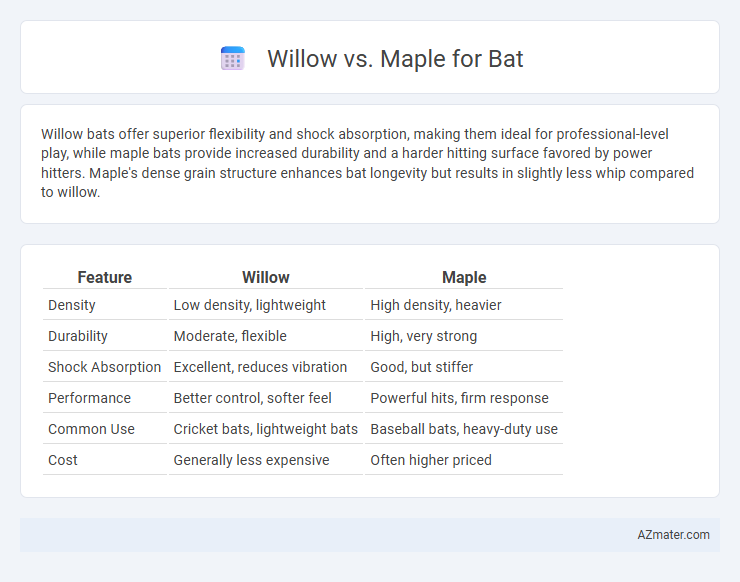 Willow vs. Maple for Bat

Willow bats offer superior flexibility and shock absorption, making them ideal for professional-level play, while maple bats provide increased durability and a harder hitting surface favored by power hitters. Maple's dense grain structure enhances bat longevity but results in slightly less whip compared to willow.

| Feature | Willow | Maple |
|---|---|---|
| Density | Low density, lightweight | High density, heavier |
| Durability | Moderate, flexible | High, very strong |
| Shock Absorption | Excellent, reduces vibration | Good, but stiffer |
| Performance | Better control, softer feel | Powerful hits, firm response |
| Common Use | Cricket bats, lightweight bats | Baseball bats, heavy-duty use |
| Cost | Generally less expensive | Often higher priced |

AZmater.com