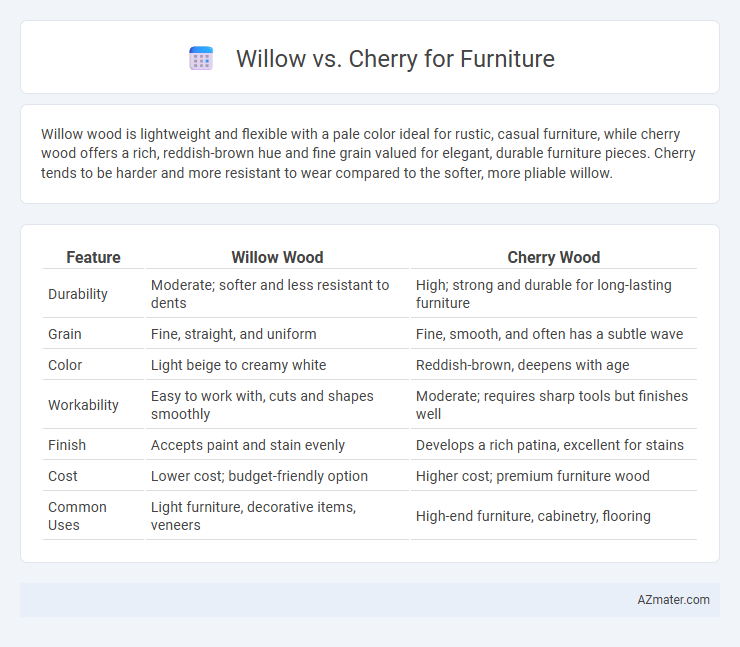 Willow vs. Cherry for Furniture

Willow wood is lightweight and flexible with a pale color ideal for rustic, casual furniture, while cherry wood offers a rich, reddish-brown hue and fine grain valued for elegant, durable furniture pieces. Cherry tends to be harder and more resistant to wear compared to the softer, more pliable willow.

| Feature | Willow Wood | Cherry Wood |
|---|---|---|
| Durability | Moderate; softer and less resistant to dents | High; strong and durable for long-lasting furniture |
| Grain | Fine, straight, and uniform | Fine, smooth, and often has a subtle wave |
| Color | Light beige to creamy white | Reddish-brown, deepens with age |
| Workability | Easy to work with, cuts and shapes smoothly | Moderate; requires sharp tools but finishes well |
| Finish | Accepts paint and stain evenly | Develops a rich patina, excellent for stains |
| Cost | Lower cost; budget-friendly option | Higher cost; premium furniture wood |
| Common Uses | Light furniture, decorative items, veneers | High-end furniture, cabinetry, flooring |

AZmater.com