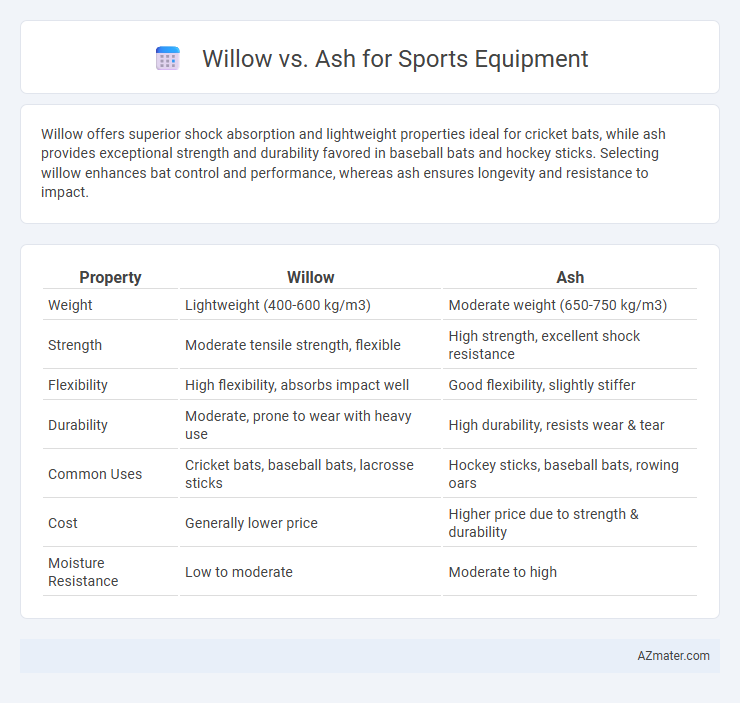 Willow vs. Ash for Sports Equipment

Willow offers superior shock absorption and lightweight properties ideal for cricket bats, while ash provides exceptional strength and durability favored in baseball bats and hockey sticks. Selecting willow enhances bat control and performance, whereas ash ensures longevity and resistance to impact.

| Property | Willow | Ash |
|---|---|---|
| Weight | Lightweight (400-600 kg/m3) | Moderate weight (650-750 kg/m3) |
| Strength | Moderate tensile strength, flexible | High strength, excellent shock resistance |
| Flexibility | High flexibility, absorbs impact well | Good flexibility, slightly stiffer |
| Durability | Moderate, prone to wear with heavy use | High durability, resists wear & tear |
| Common Uses | Cricket bats, baseball bats, lacrosse sticks | Hockey sticks, baseball bats, rowing oars |
| Cost | Generally lower price | Higher price due to strength & durability |
| Moisture Resistance | Low to moderate | Moderate to high |

AZmater.com