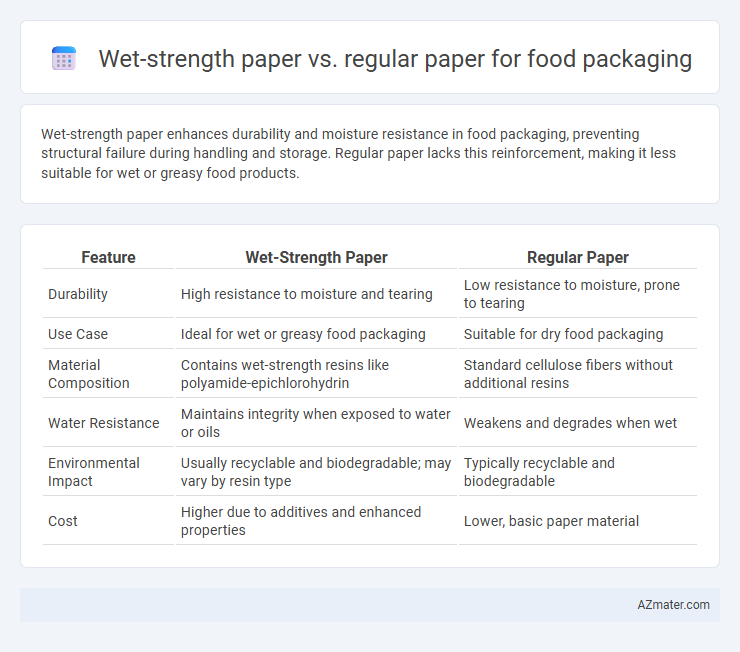 Wet-strength paper vs. regular paper for food packaging

Wet-strength paper enhances durability and moisture resistance in food packaging, preventing structural failure during handling and storage. Regular paper lacks this reinforcement, making it less suitable for wet or greasy food products.

| Feature | Wet-Strength Paper | Regular Paper |
|---|---|---|
| Durability | High resistance to moisture and tearing | Low resistance to moisture, prone to tearing |
| Use Case | Ideal for wet or greasy food packaging | Suitable for dry food packaging |
| Material Composition | Contains wet-strength resins like polyamide-epichlorohydrin | Standard cellulose fibers without additional resins |
| Water Resistance | Maintains integrity when exposed to water or oils | Weakens and degrades when wet |
| Environmental Impact | Usually recyclable and biodegradable; may vary by resin type | Typically recyclable and biodegradable |
| Cost | Higher due to additives and enhanced properties | Lower, basic paper material |

AZmater.com