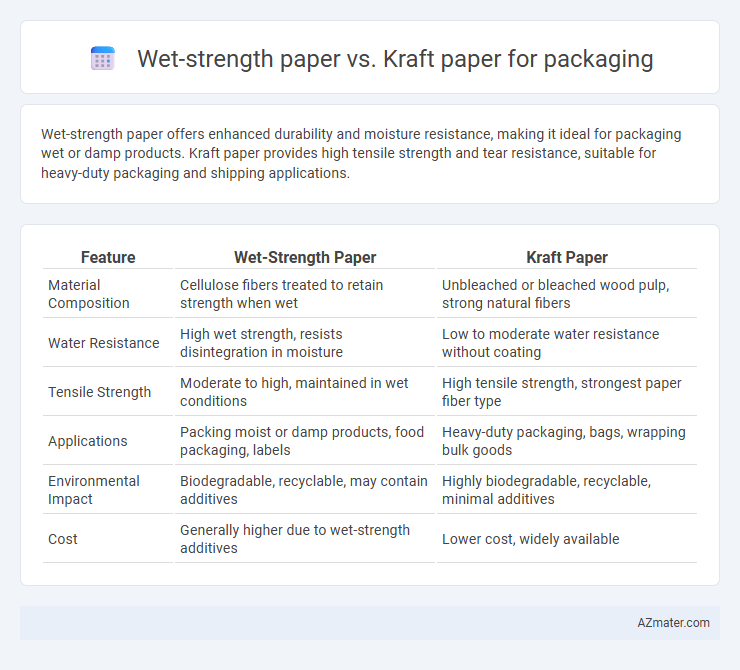 Wet-strength paper vs. Kraft paper for packaging

Wet-strength paper offers enhanced durability and moisture resistance, making it ideal for packaging wet or damp products. Kraft paper provides high tensile strength and tear resistance, suitable for heavy-duty packaging and shipping applications.

| Feature | Wet-Strength Paper | Kraft Paper |
|---|---|---|
| Material Composition | Cellulose fibers treated to retain strength when wet | Unbleached or bleached wood pulp, strong natural fibers |
| Water Resistance | High wet strength, resists disintegration in moisture | Low to moderate water resistance without coating |
| Tensile Strength | Moderate to high, maintained in wet conditions | High tensile strength, strongest paper fiber type |
| Applications | Packing moist or damp products, food packaging, labels | Heavy-duty packaging, bags, wrapping bulk goods |
| Environmental Impact | Biodegradable, recyclable, may contain additives | Highly biodegradable, recyclable, minimal additives |
| Cost | Generally higher due to wet-strength additives | Lower cost, widely available |

AZmater.com