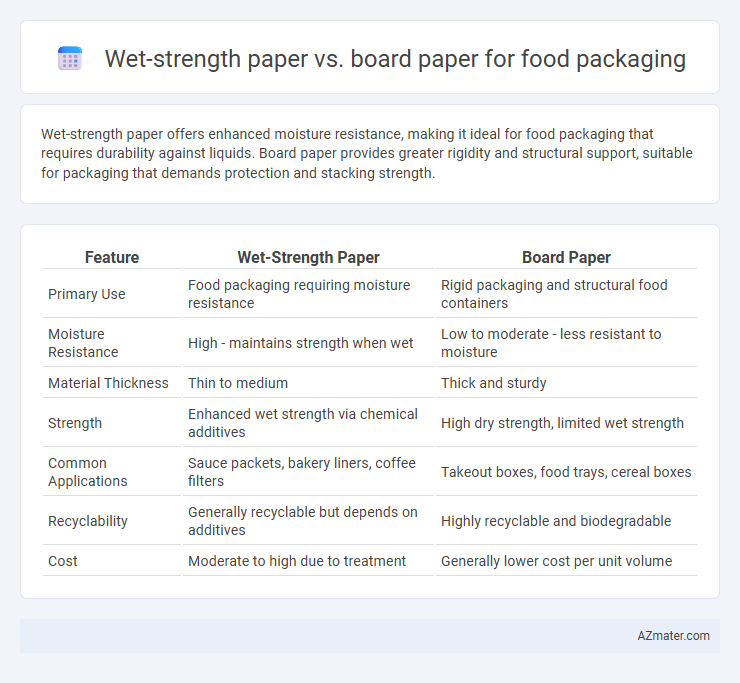 Wet-strength paper vs. board paper for food packaging

Wet-strength paper offers enhanced moisture resistance, making it ideal for food packaging that requires durability against liquids. Board paper provides greater rigidity and structural support, suitable for packaging that demands protection and stacking strength.

| Feature | Wet-Strength Paper | Board Paper |
|---|---|---|
| Primary Use | Food packaging requiring moisture resistance | Rigid packaging and structural food containers |
| Moisture Resistance | High - maintains strength when wet | Low to moderate - less resistant to moisture |
| Material Thickness | Thin to medium | Thick and sturdy |
| Strength | Enhanced wet strength via chemical additives | High dry strength, limited wet strength |
| Common Applications | Sauce packets, bakery liners, coffee filters | Takeout boxes, food trays, cereal boxes |
| Recyclability | Generally recyclable but depends on additives | Highly recyclable and biodegradable |
| Cost | Moderate to high due to treatment | Generally lower cost per unit volume |

AZmater.com