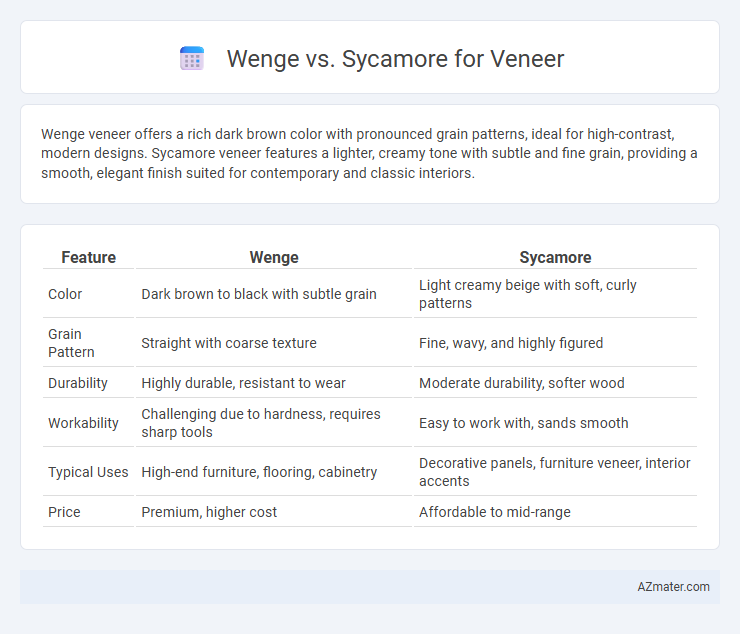 Wenge vs. Sycamore for Veneer

Wenge veneer offers a rich dark brown color with pronounced grain patterns, ideal for high-contrast, modern designs. Sycamore veneer features a lighter, creamy tone with subtle and fine grain, providing a smooth, elegant finish suited for contemporary and classic interiors.

| Feature | Wenge | Sycamore |
|---|---|---|
| Color | Dark brown to black with subtle grain | Light creamy beige with soft, curly patterns |
| Grain Pattern | Straight with coarse texture | Fine, wavy, and highly figured |
| Durability | Highly durable, resistant to wear | Moderate durability, softer wood |
| Workability | Challenging due to hardness, requires sharp tools | Easy to work with, sands smooth |
| Typical Uses | High-end furniture, flooring, cabinetry | Decorative panels, furniture veneer, interior accents |
| Price | Premium, higher cost | Affordable to mid-range |

AZmater.com