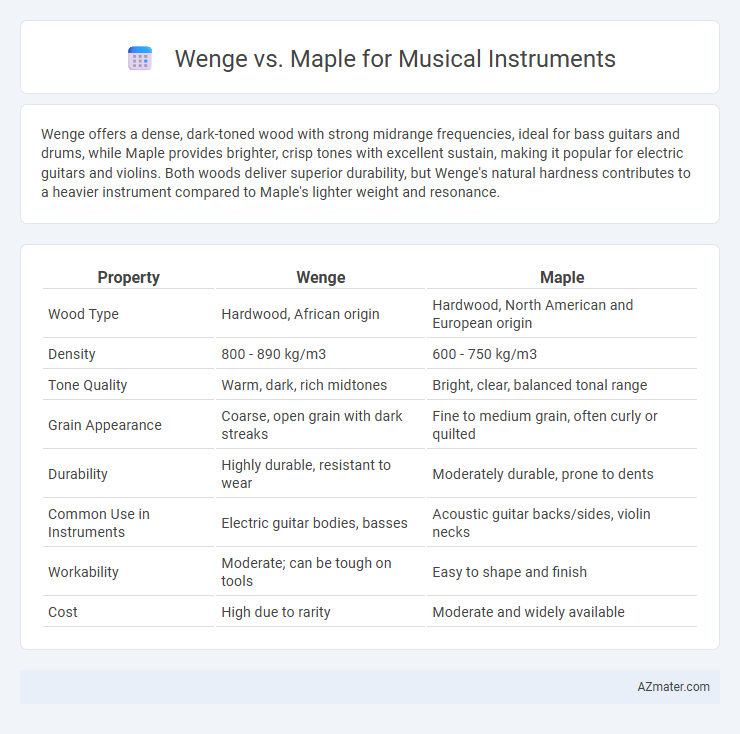 Wenge vs. Maple for Musical Instruments

Wenge offers a dense, dark-toned wood with strong midrange frequencies, ideal for bass guitars and drums, while Maple provides brighter, crisp tones with excellent sustain, making it popular for electric guitars and violins. Both woods deliver superior durability, but Wenge's natural hardness contributes to a heavier instrument compared to Maple's lighter weight and resonance.

| Property | Wenge | Maple |
|---|---|---|
| Wood Type | Hardwood, African origin | Hardwood, North American and European origin |
| Density | 800 - 890 kg/m3 | 600 - 750 kg/m3 |
| Tone Quality | Warm, dark, rich midtones | Bright, clear, balanced tonal range |
| Grain Appearance | Coarse, open grain with dark streaks | Fine to medium grain, often curly or quilted |
| Durability | Highly durable, resistant to wear | Moderately durable, prone to dents |
| Common Use in Instruments | Electric guitar bodies, basses | Acoustic guitar backs/sides, violin necks |
| Workability | Moderate; can be tough on tools | Easy to shape and finish |
| Cost | High due to rarity | Moderate and widely available |

AZmater.com