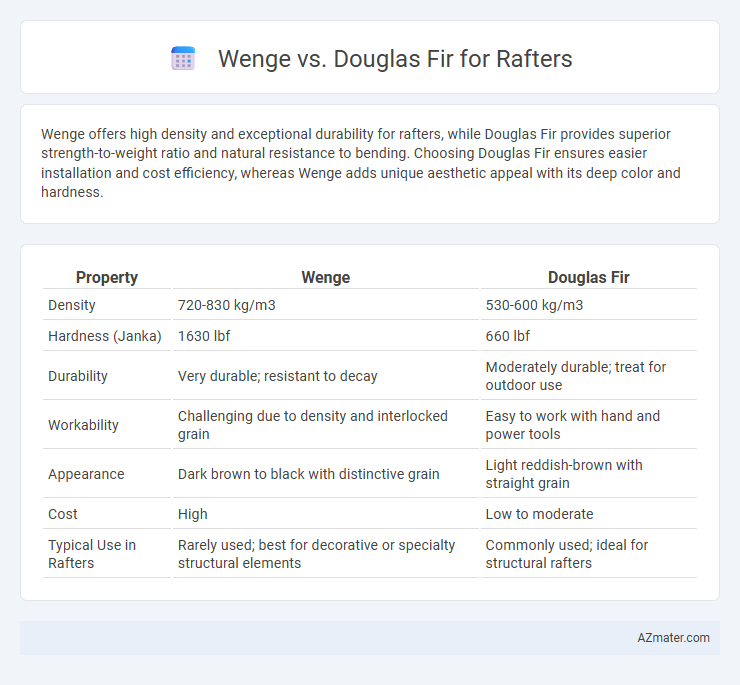 Wenge vs. Douglas Fir for Rafters

Wenge offers high density and exceptional durability for rafters, while Douglas Fir provides superior strength-to-weight ratio and natural resistance to bending. Choosing Douglas Fir ensures easier installation and cost efficiency, whereas Wenge adds unique aesthetic appeal with its deep color and hardness.

| Property | Wenge | Douglas Fir |
|---|---|---|
| Density | 720-830 kg/m3 | 530-600 kg/m3 |
| Hardness (Janka) | 1630 lbf | 660 lbf |
| Durability | Very durable; resistant to decay | Moderately durable; treat for outdoor use |
| Workability | Challenging due to density and interlocked grain | Easy to work with hand and power tools |
| Appearance | Dark brown to black with distinctive grain | Light reddish-brown with straight grain |
| Cost | High | Low to moderate |
| Typical Use in Rafters | Rarely used; best for decorative or specialty structural elements | Commonly used; ideal for structural rafters |

AZmater.com