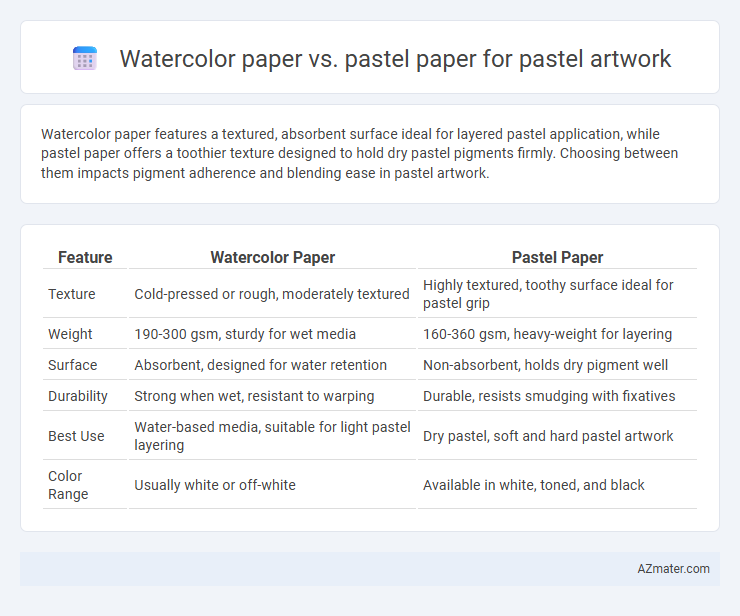 Watercolor paper vs. pastel paper for pastel artwork

Watercolor paper features a textured, absorbent surface ideal for layered pastel application, while pastel paper offers a toothier texture designed to hold dry pastel pigments firmly. Choosing between them impacts pigment adherence and blending ease in pastel artwork.

| Feature | Watercolor Paper | Pastel Paper |
|---|---|---|
| Texture | Cold-pressed or rough, moderately textured | Highly textured, toothy surface ideal for pastel grip |
| Weight | 190-300 gsm, sturdy for wet media | 160-360 gsm, heavy-weight for layering |
| Surface | Absorbent, designed for water retention | Non-absorbent, holds dry pigment well |
| Durability | Strong when wet, resistant to warping | Durable, resists smudging with fixatives |
| Best Use | Water-based media, suitable for light pastel layering | Dry pastel, soft and hard pastel artwork |
| Color Range | Usually white or off-white | Available in white, toned, and black |

AZmater.com