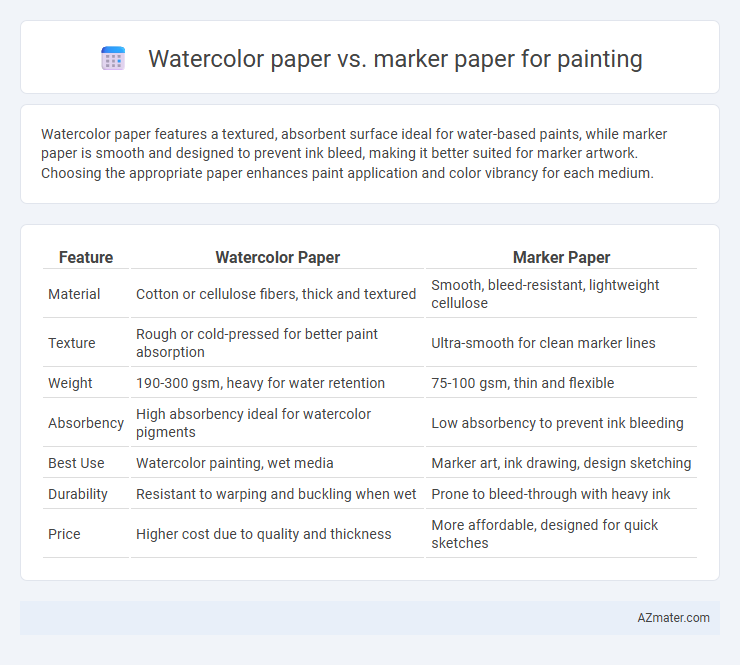 Watercolor paper vs. marker paper for painting

Watercolor paper features a textured, absorbent surface ideal for water-based paints, while marker paper is smooth and designed to prevent ink bleed, making it better suited for marker artwork. Choosing the appropriate paper enhances paint application and color vibrancy for each medium.

| Feature | Watercolor Paper | Marker Paper |
|---|---|---|
| Material | Cotton or cellulose fibers, thick and textured | Smooth, bleed-resistant, lightweight cellulose |
| Texture | Rough or cold-pressed for better paint absorption | Ultra-smooth for clean marker lines |
| Weight | 190-300 gsm, heavy for water retention | 75-100 gsm, thin and flexible |
| Absorbency | High absorbency ideal for watercolor pigments | Low absorbency to prevent ink bleeding |
| Best Use | Watercolor painting, wet media | Marker art, ink drawing, design sketching |
| Durability | Resistant to warping and buckling when wet | Prone to bleed-through with heavy ink |
| Price | Higher cost due to quality and thickness | More affordable, designed for quick sketches |

AZmater.com