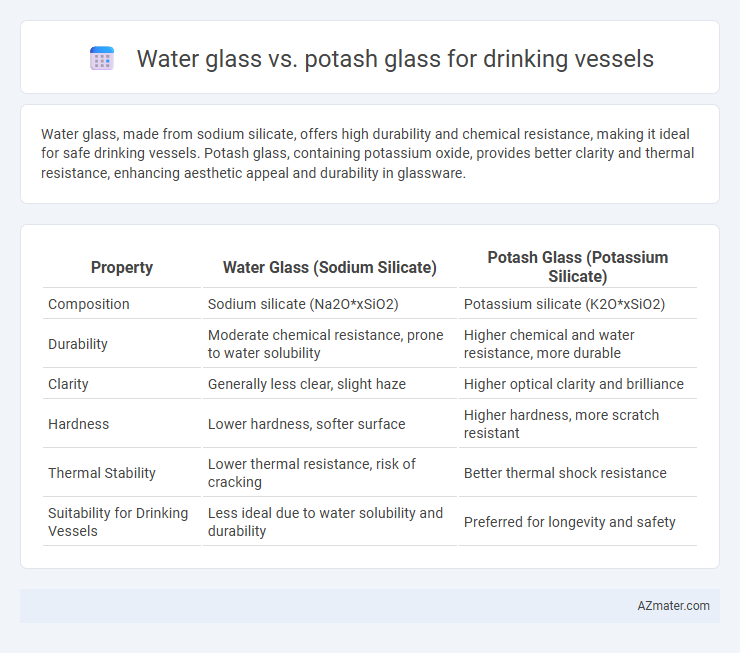 Water glass vs. potash glass for drinking vessels

Water glass, made from sodium silicate, offers high durability and chemical resistance, making it ideal for safe drinking vessels. Potash glass, containing potassium oxide, provides better clarity and thermal resistance, enhancing aesthetic appeal and durability in glassware.

| Property | Water Glass (Sodium Silicate) | Potash Glass (Potassium Silicate) |
|---|---|---|
| Composition | Sodium silicate (Na2O*xSiO2) | Potassium silicate (K2O*xSiO2) |
| Durability | Moderate chemical resistance, prone to water solubility | Higher chemical and water resistance, more durable |
| Clarity | Generally less clear, slight haze | Higher optical clarity and brilliance |
| Hardness | Lower hardness, softer surface | Higher hardness, more scratch resistant |
| Thermal Stability | Lower thermal resistance, risk of cracking | Better thermal shock resistance |
| Suitability for Drinking Vessels | Less ideal due to water solubility and durability | Preferred for longevity and safety |

AZmater.com