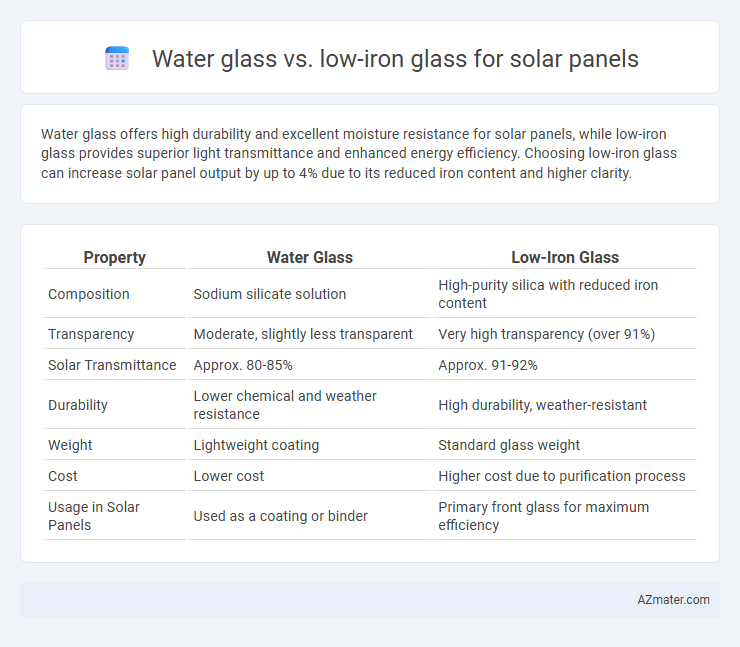 Water glass vs. low-iron glass for solar panels

Water glass offers high durability and excellent moisture resistance for solar panels, while low-iron glass provides superior light transmittance and enhanced energy efficiency. Choosing low-iron glass can increase solar panel output by up to 4% due to its reduced iron content and higher clarity.

| Property | Water Glass | Low-Iron Glass |
|---|---|---|
| Composition | Sodium silicate solution | High-purity silica with reduced iron content |
| Transparency | Moderate, slightly less transparent | Very high transparency (over 91%) |
| Solar Transmittance | Approx. 80-85% | Approx. 91-92% |
| Durability | Lower chemical and weather resistance | High durability, weather-resistant |
| Weight | Lightweight coating | Standard glass weight |
| Cost | Lower cost | Higher cost due to purification process |
| Usage in Solar Panels | Used as a coating or binder | Primary front glass for maximum efficiency |

AZmater.com