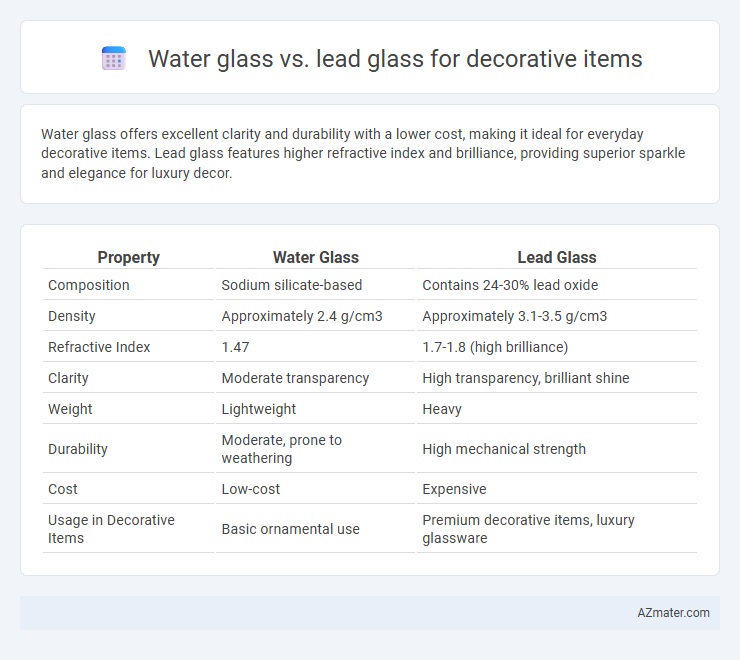 Water glass vs. lead glass for decorative items

Water glass offers excellent clarity and durability with a lower cost, making it ideal for everyday decorative items. Lead glass features higher refractive index and brilliance, providing superior sparkle and elegance for luxury decor.

| Property | Water Glass | Lead Glass |
|---|---|---|
| Composition | Sodium silicate-based | Contains 24-30% lead oxide |
| Density | Approximately 2.4 g/cm3 | Approximately 3.1-3.5 g/cm3 |
| Refractive Index | 1.47 | 1.7-1.8 (high brilliance) |
| Clarity | Moderate transparency | High transparency, brilliant shine |
| Weight | Lightweight | Heavy |
| Durability | Moderate, prone to weathering | High mechanical strength |
| Cost | Low-cost | Expensive |
| Usage in Decorative Items | Basic ornamental use | Premium decorative items, luxury glassware |

AZmater.com