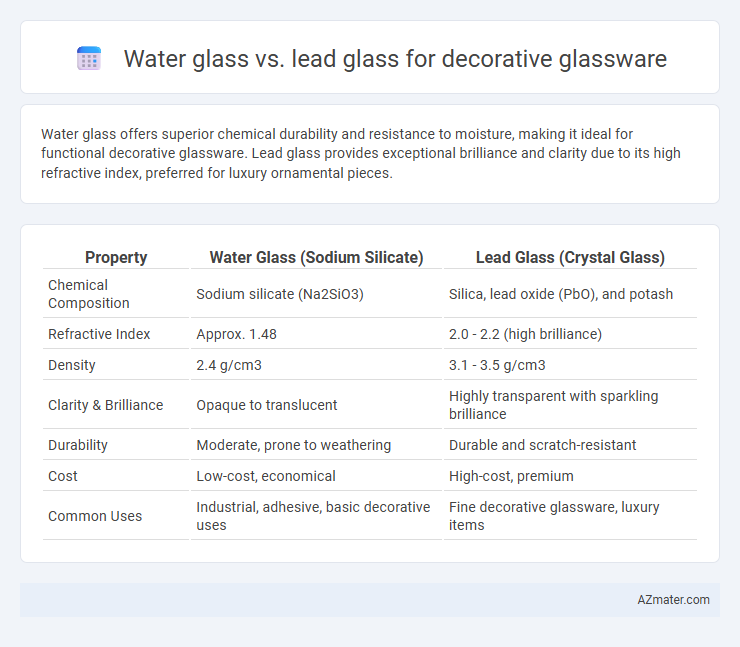 Water glass vs. lead glass for decorative glassware

Water glass offers superior chemical durability and resistance to moisture, making it ideal for functional decorative glassware. Lead glass provides exceptional brilliance and clarity due to its high refractive index, preferred for luxury ornamental pieces.

| Property | Water Glass (Sodium Silicate) | Lead Glass (Crystal Glass) |
|---|---|---|
| Chemical Composition | Sodium silicate (Na2SiO3) | Silica, lead oxide (PbO), and potash |
| Refractive Index | Approx. 1.48 | 2.0 - 2.2 (high brilliance) |
| Density | 2.4 g/cm3 | 3.1 - 3.5 g/cm3 |
| Clarity & Brilliance | Opaque to translucent | Highly transparent with sparkling brilliance |
| Durability | Moderate, prone to weathering | Durable and scratch-resistant |
| Cost | Low-cost, economical | High-cost, premium |
| Common Uses | Industrial, adhesive, basic decorative uses | Fine decorative glassware, luxury items |

AZmater.com