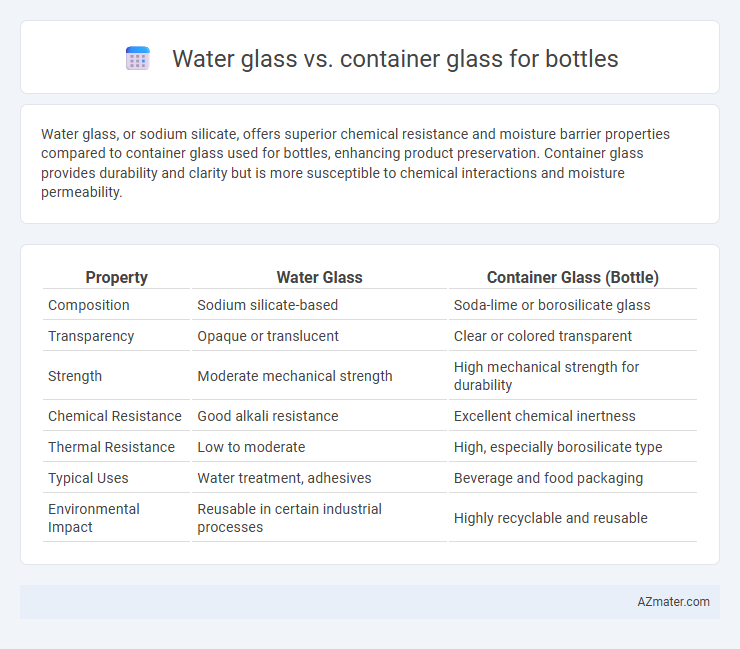 Water glass vs. container glass for bottles

Water glass, or sodium silicate, offers superior chemical resistance and moisture barrier properties compared to container glass used for bottles, enhancing product preservation. Container glass provides durability and clarity but is more susceptible to chemical interactions and moisture permeability.

| Property | Water Glass | Container Glass (Bottle) |
|---|---|---|
| Composition | Sodium silicate-based | Soda-lime or borosilicate glass |
| Transparency | Opaque or translucent | Clear or colored transparent |
| Strength | Moderate mechanical strength | High mechanical strength for durability |
| Chemical Resistance | Good alkali resistance | Excellent chemical inertness |
| Thermal Resistance | Low to moderate | High, especially borosilicate type |
| Typical Uses | Water treatment, adhesives | Beverage and food packaging |
| Environmental Impact | Reusable in certain industrial processes | Highly recyclable and reusable |

AZmater.com