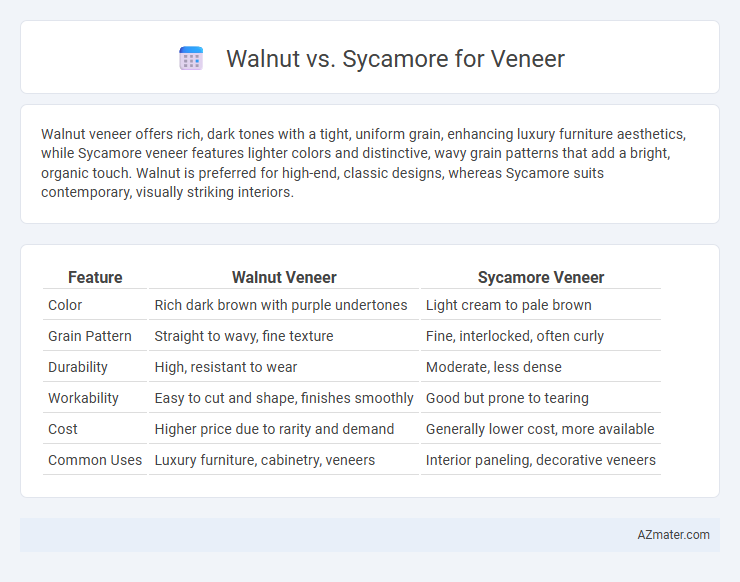 Walnut vs. Sycamore for Veneer

Walnut veneer offers rich, dark tones with a tight, uniform grain, enhancing luxury furniture aesthetics, while Sycamore veneer features lighter colors and distinctive, wavy grain patterns that add a bright, organic touch. Walnut is preferred for high-end, classic designs, whereas Sycamore suits contemporary, visually striking interiors.

| Feature | Walnut Veneer | Sycamore Veneer |
|---|---|---|
| Color | Rich dark brown with purple undertones | Light cream to pale brown |
| Grain Pattern | Straight to wavy, fine texture | Fine, interlocked, often curly |
| Durability | High, resistant to wear | Moderate, less dense |
| Workability | Easy to cut and shape, finishes smoothly | Good but prone to tearing |
| Cost | Higher price due to rarity and demand | Generally lower cost, more available |
| Common Uses | Luxury furniture, cabinetry, veneers | Interior paneling, decorative veneers |

AZmater.com