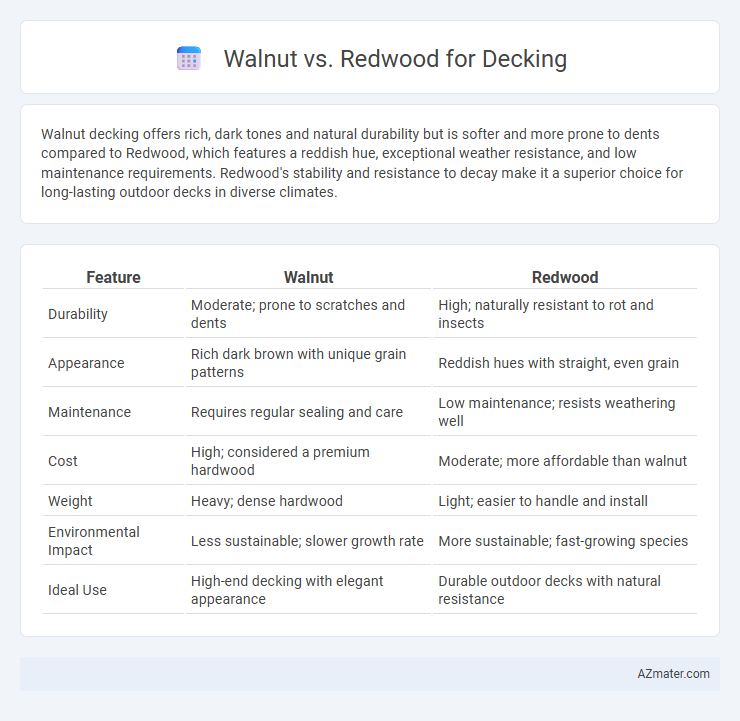 Walnut vs. Redwood for Decking

Walnut decking offers rich, dark tones and natural durability but is softer and more prone to dents compared to Redwood, which features a reddish hue, exceptional weather resistance, and low maintenance requirements. Redwood's stability and resistance to decay make it a superior choice for long-lasting outdoor decks in diverse climates.

| Feature | Walnut | Redwood |
|---|---|---|
| Durability | Moderate; prone to scratches and dents | High; naturally resistant to rot and insects |
| Appearance | Rich dark brown with unique grain patterns | Reddish hues with straight, even grain |
| Maintenance | Requires regular sealing and care | Low maintenance; resists weathering well |
| Cost | High; considered a premium hardwood | Moderate; more affordable than walnut |
| Weight | Heavy; dense hardwood | Light; easier to handle and install |
| Environmental Impact | Less sustainable; slower growth rate | More sustainable; fast-growing species |
| Ideal Use | High-end decking with elegant appearance | Durable outdoor decks with natural resistance |

AZmater.com