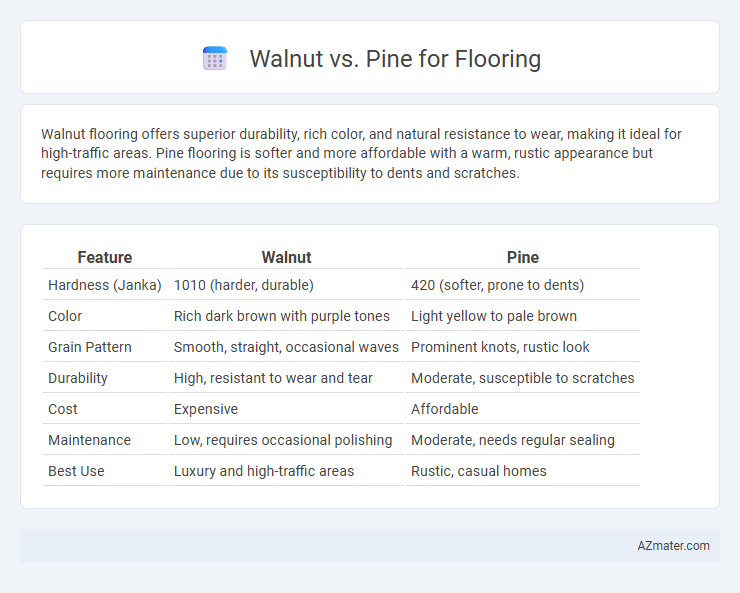 Walnut vs. Pine for Flooring

Walnut flooring offers superior durability, rich color, and natural resistance to wear, making it ideal for high-traffic areas. Pine flooring is softer and more affordable with a warm, rustic appearance but requires more maintenance due to its susceptibility to dents and scratches.

| Feature | Walnut | Pine |
|---|---|---|
| Hardness (Janka) | 1010 (harder, durable) | 420 (softer, prone to dents) |
| Color | Rich dark brown with purple tones | Light yellow to pale brown |
| Grain Pattern | Smooth, straight, occasional waves | Prominent knots, rustic look |
| Durability | High, resistant to wear and tear | Moderate, susceptible to scratches |
| Cost | Expensive | Affordable |
| Maintenance | Low, requires occasional polishing | Moderate, needs regular sealing |
| Best Use | Luxury and high-traffic areas | Rustic, casual homes |

AZmater.com