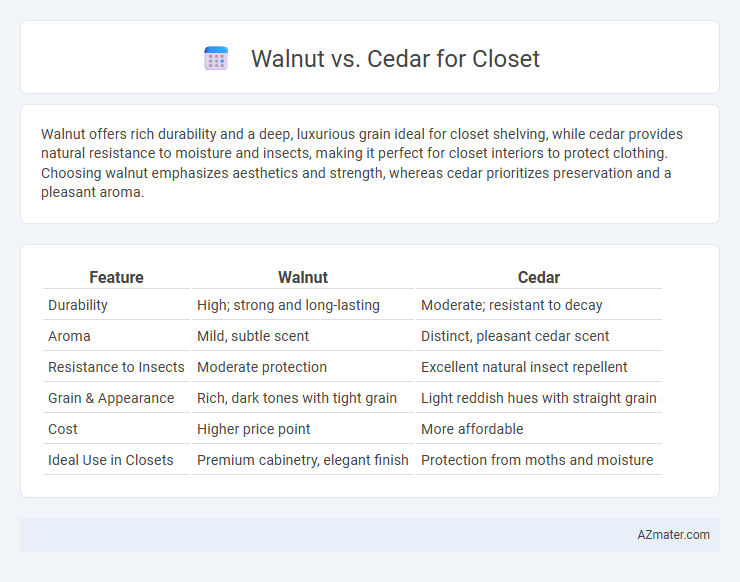 Walnut vs. Cedar for Closet

Walnut offers rich durability and a deep, luxurious grain ideal for closet shelving, while cedar provides natural resistance to moisture and insects, making it perfect for closet interiors to protect clothing. Choosing walnut emphasizes aesthetics and strength, whereas cedar prioritizes preservation and a pleasant aroma.

| Feature | Walnut | Cedar |
|---|---|---|
| Durability | High; strong and long-lasting | Moderate; resistant to decay |
| Aroma | Mild, subtle scent | Distinct, pleasant cedar scent |
| Resistance to Insects | Moderate protection | Excellent natural insect repellent |
| Grain & Appearance | Rich, dark tones with tight grain | Light reddish hues with straight grain |
| Cost | Higher price point | More affordable |
| Ideal Use in Closets | Premium cabinetry, elegant finish | Protection from moths and moisture |

AZmater.com