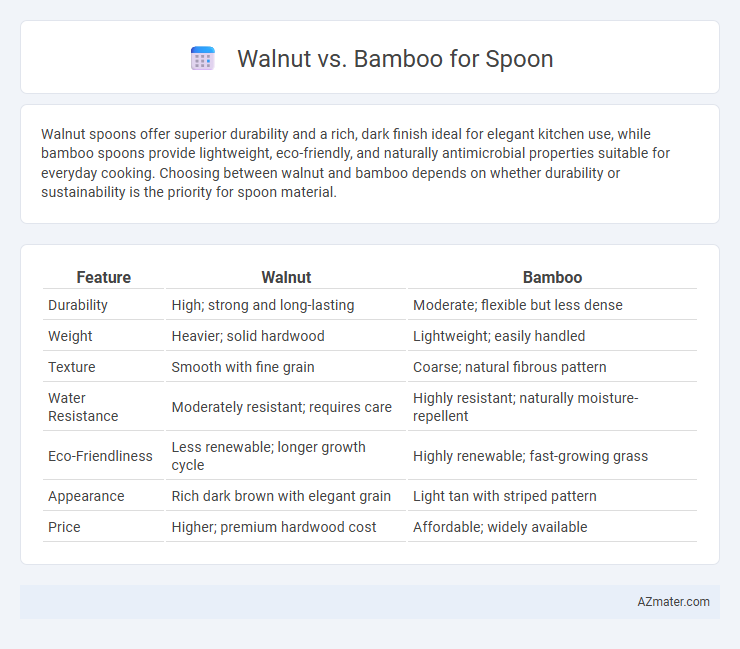 Walnut vs. Bamboo for Spoon

Walnut spoons offer superior durability and a rich, dark finish ideal for elegant kitchen use, while bamboo spoons provide lightweight, eco-friendly, and naturally antimicrobial properties suitable for everyday cooking. Choosing between walnut and bamboo depends on whether durability or sustainability is the priority for spoon material.

| Feature | Walnut | Bamboo |
|---|---|---|
| Durability | High; strong and long-lasting | Moderate; flexible but less dense |
| Weight | Heavier; solid hardwood | Lightweight; easily handled |
| Texture | Smooth with fine grain | Coarse; natural fibrous pattern |
| Water Resistance | Moderately resistant; requires care | Highly resistant; naturally moisture-repellent |
| Eco-Friendliness | Less renewable; longer growth cycle | Highly renewable; fast-growing grass |
| Appearance | Rich dark brown with elegant grain | Light tan with striped pattern |
| Price | Higher; premium hardwood cost | Affordable; widely available |

AZmater.com