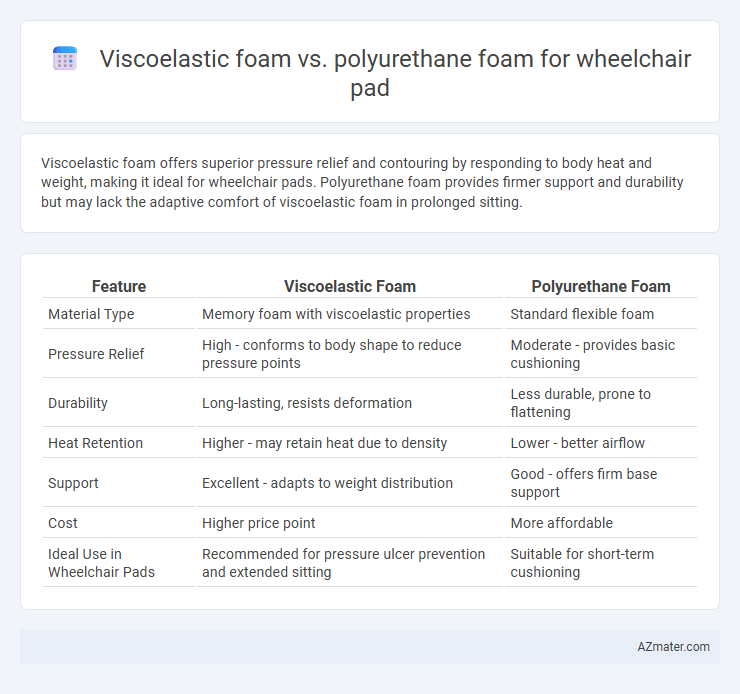 Viscoelastic foam vs. polyurethane foam for wheelchair pad

Viscoelastic foam offers superior pressure relief and contouring by responding to body heat and weight, making it ideal for wheelchair pads. Polyurethane foam provides firmer support and durability but may lack the adaptive comfort of viscoelastic foam in prolonged sitting.

| Feature | Viscoelastic Foam | Polyurethane Foam |
|---|---|---|
| Material Type | Memory foam with viscoelastic properties | Standard flexible foam |
| Pressure Relief | High - conforms to body shape to reduce pressure points | Moderate - provides basic cushioning |
| Durability | Long-lasting, resists deformation | Less durable, prone to flattening |
| Heat Retention | Higher - may retain heat due to density | Lower - better airflow |
| Support | Excellent - adapts to weight distribution | Good - offers firm base support |
| Cost | Higher price point | More affordable |
| Ideal Use in Wheelchair Pads | Recommended for pressure ulcer prevention and extended sitting | Suitable for short-term cushioning |

AZmater.com