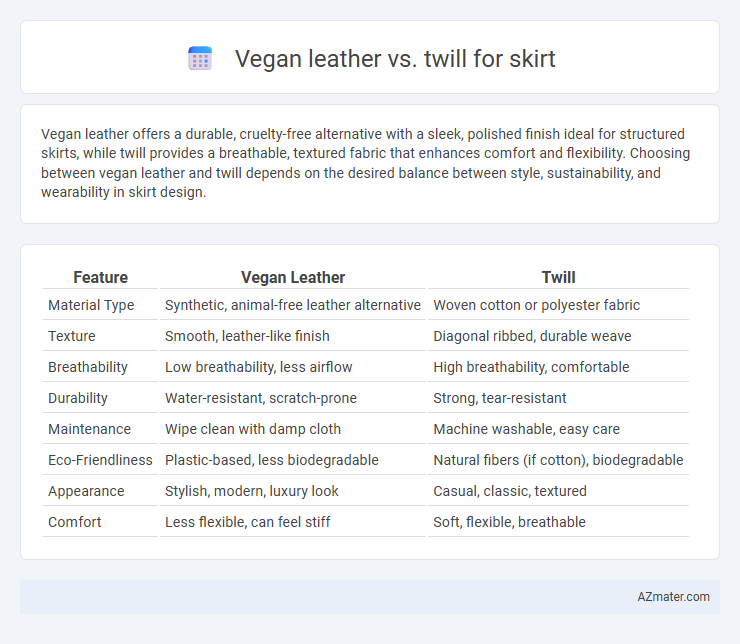 Vegan leather vs. twill for skirt

Vegan leather offers a durable, cruelty-free alternative with a sleek, polished finish ideal for structured skirts, while twill provides a breathable, textured fabric that enhances comfort and flexibility. Choosing between vegan leather and twill depends on the desired balance between style, sustainability, and wearability in skirt design.

| Feature | Vegan Leather | Twill |
|---|---|---|
| Material Type | Synthetic, animal-free leather alternative | Woven cotton or polyester fabric |
| Texture | Smooth, leather-like finish | Diagonal ribbed, durable weave |
| Breathability | Low breathability, less airflow | High breathability, comfortable |
| Durability | Water-resistant, scratch-prone | Strong, tear-resistant |
| Maintenance | Wipe clean with damp cloth | Machine washable, easy care |
| Eco-Friendliness | Plastic-based, less biodegradable | Natural fibers (if cotton), biodegradable |
| Appearance | Stylish, modern, luxury look | Casual, classic, textured |
| Comfort | Less flexible, can feel stiff | Soft, flexible, breathable |

AZmater.com