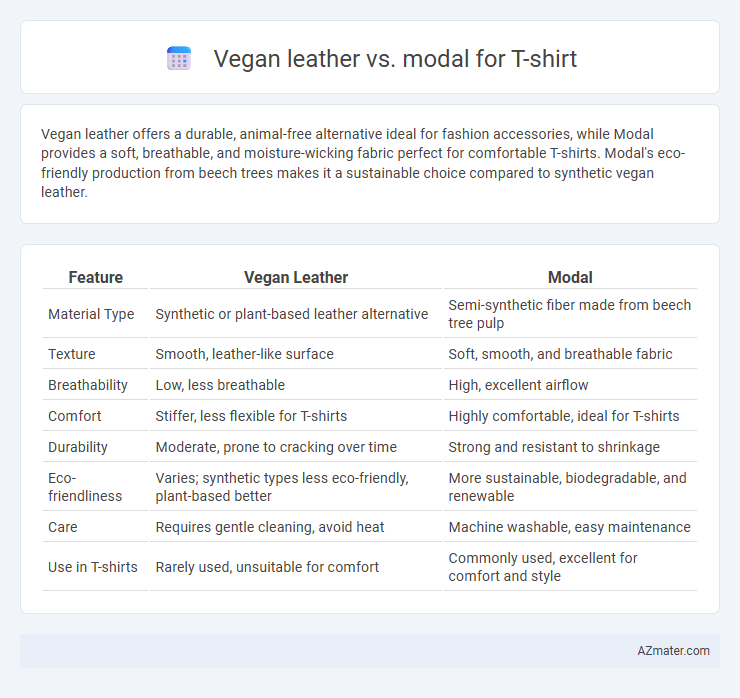 Vegan leather vs. modal for T-shirt

Vegan leather offers a durable, animal-free alternative ideal for fashion accessories, while Modal provides a soft, breathable, and moisture-wicking fabric perfect for comfortable T-shirts. Modal's eco-friendly production from beech trees makes it a sustainable choice compared to synthetic vegan leather.

| Feature | Vegan Leather | Modal |
|---|---|---|
| Material Type | Synthetic or plant-based leather alternative | Semi-synthetic fiber made from beech tree pulp |
| Texture | Smooth, leather-like surface | Soft, smooth, and breathable fabric |
| Breathability | Low, less breathable | High, excellent airflow |
| Comfort | Stiffer, less flexible for T-shirts | Highly comfortable, ideal for T-shirts |
| Durability | Moderate, prone to cracking over time | Strong and resistant to shrinkage |
| Eco-friendliness | Varies; synthetic types less eco-friendly, plant-based better | More sustainable, biodegradable, and renewable |
| Care | Requires gentle cleaning, avoid heat | Machine washable, easy maintenance |
| Use in T-shirts | Rarely used, unsuitable for comfort | Commonly used, excellent for comfort and style |

AZmater.com