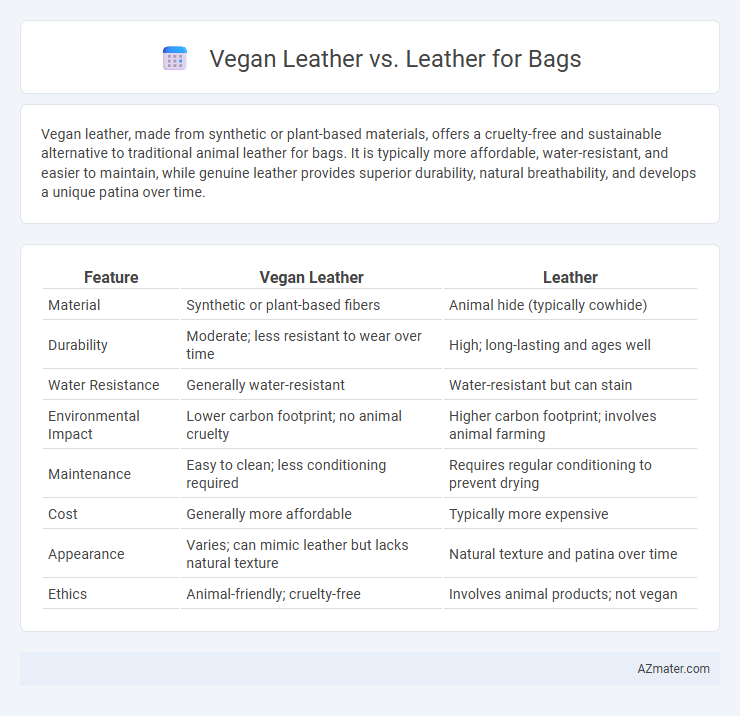 Vegan Leather vs. Leather for Bags

Vegan leather, made from synthetic or plant-based materials, offers a cruelty-free and sustainable alternative to traditional animal leather for bags. It is typically more affordable, water-resistant, and easier to maintain, while genuine leather provides superior durability, natural breathability, and develops a unique patina over time.

| Feature | Vegan Leather | Leather |
|---|---|---|
| Material | Synthetic or plant-based fibers | Animal hide (typically cowhide) |
| Durability | Moderate; less resistant to wear over time | High; long-lasting and ages well |
| Water Resistance | Generally water-resistant | Water-resistant but can stain |
| Environmental Impact | Lower carbon footprint; no animal cruelty | Higher carbon footprint; involves animal farming |
| Maintenance | Easy to clean; less conditioning required | Requires regular conditioning to prevent drying |
| Cost | Generally more affordable | Typically more expensive |
| Appearance | Varies; can mimic leather but lacks natural texture | Natural texture and patina over time |
| Ethics | Animal-friendly; cruelty-free | Involves animal products; not vegan |

AZmater.com