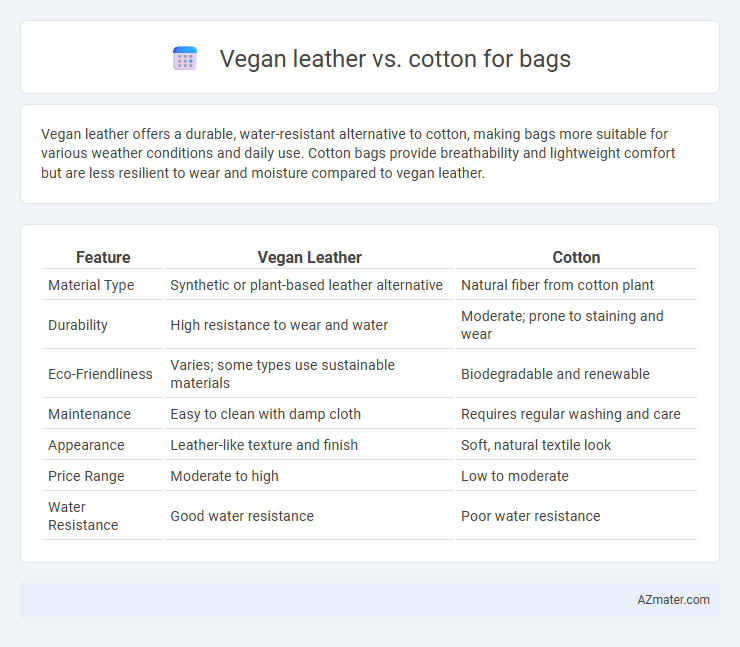 Vegan leather vs. cotton for bags

Vegan leather offers a durable, water-resistant alternative to cotton, making bags more suitable for various weather conditions and daily use. Cotton bags provide breathability and lightweight comfort but are less resilient to wear and moisture compared to vegan leather.

| Feature | Vegan Leather | Cotton |
|---|---|---|
| Material Type | Synthetic or plant-based leather alternative | Natural fiber from cotton plant |
| Durability | High resistance to wear and water | Moderate; prone to staining and wear |
| Eco-Friendliness | Varies; some types use sustainable materials | Biodegradable and renewable |
| Maintenance | Easy to clean with damp cloth | Requires regular washing and care |
| Appearance | Leather-like texture and finish | Soft, natural textile look |
| Price Range | Moderate to high | Low to moderate |
| Water Resistance | Good water resistance | Poor water resistance |

AZmater.com