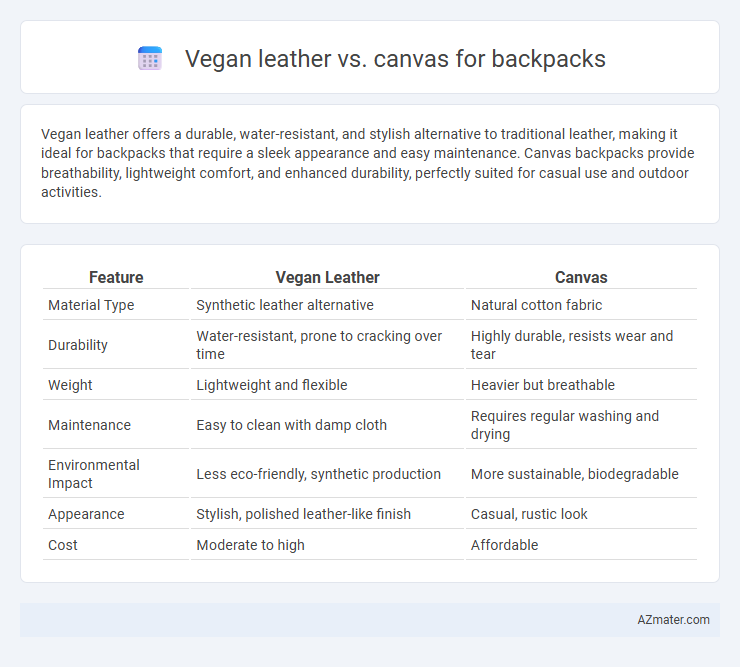 Vegan leather vs. canvas for backpacks

Vegan leather offers a durable, water-resistant, and stylish alternative to traditional leather, making it ideal for backpacks that require a sleek appearance and easy maintenance. Canvas backpacks provide breathability, lightweight comfort, and enhanced durability, perfectly suited for casual use and outdoor activities.

| Feature | Vegan Leather | Canvas |
|---|---|---|
| Material Type | Synthetic leather alternative | Natural cotton fabric |
| Durability | Water-resistant, prone to cracking over time | Highly durable, resists wear and tear |
| Weight | Lightweight and flexible | Heavier but breathable |
| Maintenance | Easy to clean with damp cloth | Requires regular washing and drying |
| Environmental Impact | Less eco-friendly, synthetic production | More sustainable, biodegradable |
| Appearance | Stylish, polished leather-like finish | Casual, rustic look |
| Cost | Moderate to high | Affordable |

AZmater.com