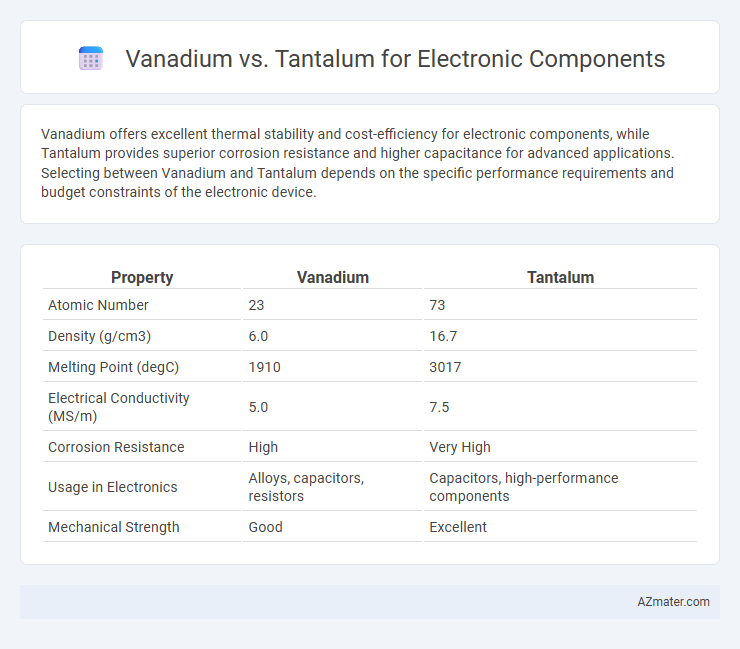 Vanadium vs. Tantalum for Electronic Components

Vanadium offers excellent thermal stability and cost-efficiency for electronic components, while Tantalum provides superior corrosion resistance and higher capacitance for advanced applications. Selecting between Vanadium and Tantalum depends on the specific performance requirements and budget constraints of the electronic device.

| Property | Vanadium | Tantalum |
|---|---|---|
| Atomic Number | 23 | 73 |
| Density (g/cm3) | 6.0 | 16.7 |
| Melting Point (degC) | 1910 | 3017 |
| Electrical Conductivity (MS/m) | 5.0 | 7.5 |
| Corrosion Resistance | High | Very High |
| Usage in Electronics | Alloys, capacitors, resistors | Capacitors, high-performance components |
| Mechanical Strength | Good | Excellent |

AZmater.com