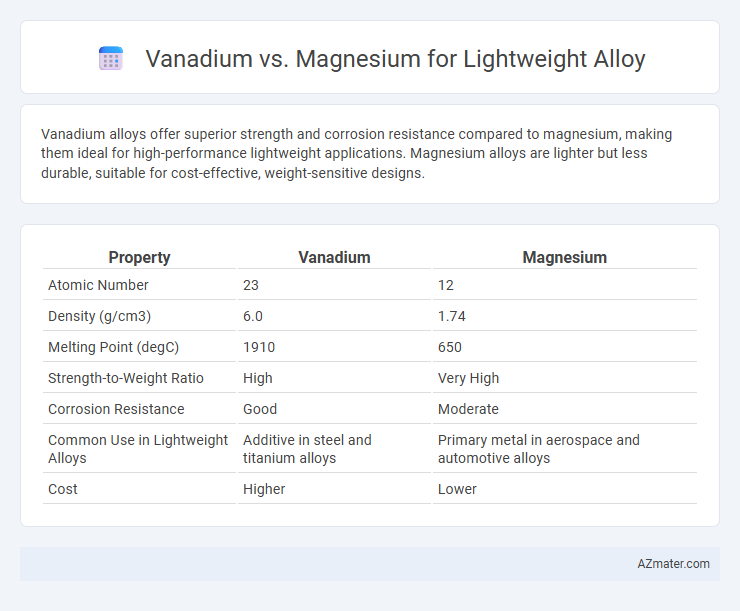 Vanadium vs. Magnesium for Lightweight Alloy

Vanadium alloys offer superior strength and corrosion resistance compared to magnesium, making them ideal for high-performance lightweight applications. Magnesium alloys are lighter but less durable, suitable for cost-effective, weight-sensitive designs.

| Property | Vanadium | Magnesium |
|---|---|---|
| Atomic Number | 23 | 12 |
| Density (g/cm3) | 6.0 | 1.74 |
| Melting Point (degC) | 1910 | 650 |
| Strength-to-Weight Ratio | High | Very High |
| Corrosion Resistance | Good | Moderate |
| Common Use in Lightweight Alloys | Additive in steel and titanium alloys | Primary metal in aerospace and automotive alloys |
| Cost | Higher | Lower |

AZmater.com