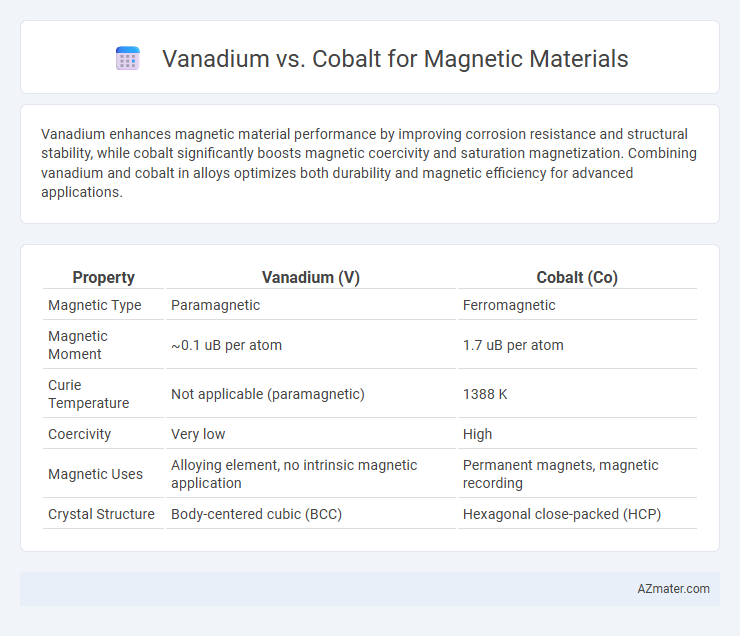 Vanadium vs. Cobalt for Magnetic Materials

Vanadium enhances magnetic material performance by improving corrosion resistance and structural stability, while cobalt significantly boosts magnetic coercivity and saturation magnetization. Combining vanadium and cobalt in alloys optimizes both durability and magnetic efficiency for advanced applications.

| Property | Vanadium (V) | Cobalt (Co) |
|---|---|---|
| Magnetic Type | Paramagnetic | Ferromagnetic |
| Magnetic Moment | ~0.1 uB per atom | 1.7 uB per atom |
| Curie Temperature | Not applicable (paramagnetic) | 1388 K |
| Coercivity | Very low | High |
| Magnetic Uses | Alloying element, no intrinsic magnetic application | Permanent magnets, magnetic recording |
| Crystal Structure | Body-centered cubic (BCC) | Hexagonal close-packed (HCP) |

AZmater.com