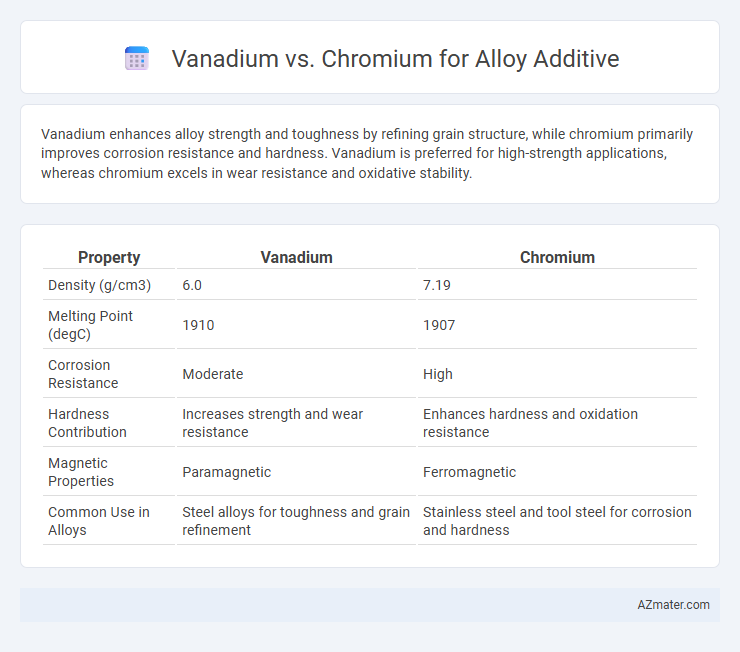 Vanadium vs. Chromium for Alloy Additive

Vanadium enhances alloy strength and toughness by refining grain structure, while chromium primarily improves corrosion resistance and hardness. Vanadium is preferred for high-strength applications, whereas chromium excels in wear resistance and oxidative stability.

| Property | Vanadium | Chromium |
|---|---|---|
| Density (g/cm3) | 6.0 | 7.19 |
| Melting Point (degC) | 1910 | 1907 |
| Corrosion Resistance | Moderate | High |
| Hardness Contribution | Increases strength and wear resistance | Enhances hardness and oxidation resistance |
| Magnetic Properties | Paramagnetic | Ferromagnetic |
| Common Use in Alloys | Steel alloys for toughness and grain refinement | Stainless steel and tool steel for corrosion and hardness |

AZmater.com