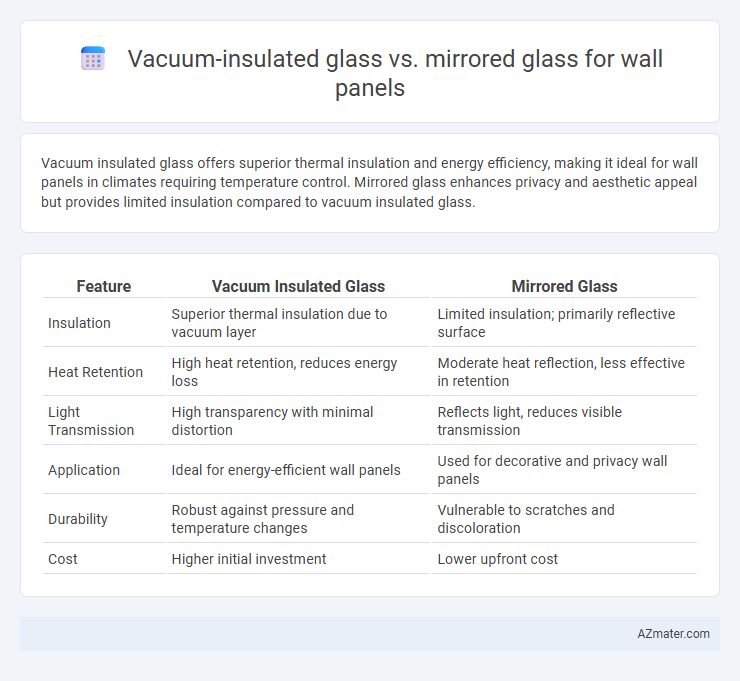 Vacuum-insulated glass vs. mirrored glass for wall panels

Vacuum insulated glass offers superior thermal insulation and energy efficiency, making it ideal for wall panels in climates requiring temperature control. Mirrored glass enhances privacy and aesthetic appeal but provides limited insulation compared to vacuum insulated glass.

| Feature | Vacuum Insulated Glass | Mirrored Glass |
|---|---|---|
| Insulation | Superior thermal insulation due to vacuum layer | Limited insulation; primarily reflective surface |
| Heat Retention | High heat retention, reduces energy loss | Moderate heat reflection, less effective in retention |
| Light Transmission | High transparency with minimal distortion | Reflects light, reduces visible transmission |
| Application | Ideal for energy-efficient wall panels | Used for decorative and privacy wall panels |
| Durability | Robust against pressure and temperature changes | Vulnerable to scratches and discoloration |
| Cost | Higher initial investment | Lower upfront cost |

AZmater.com