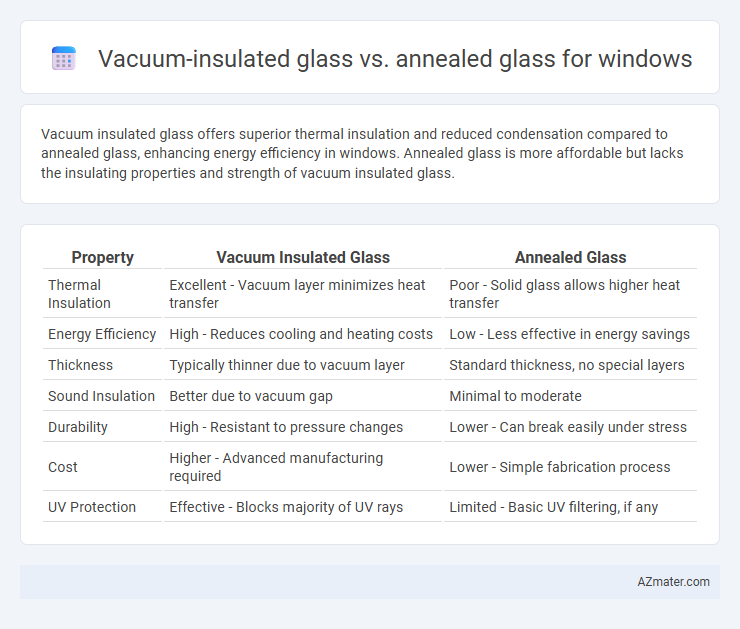 Vacuum-insulated glass vs. annealed glass for windows

Vacuum insulated glass offers superior thermal insulation and reduced condensation compared to annealed glass, enhancing energy efficiency in windows. Annealed glass is more affordable but lacks the insulating properties and strength of vacuum insulated glass.

| Property | Vacuum Insulated Glass | Annealed Glass |
|---|---|---|
| Thermal Insulation | Excellent - Vacuum layer minimizes heat transfer | Poor - Solid glass allows higher heat transfer |
| Energy Efficiency | High - Reduces cooling and heating costs | Low - Less effective in energy savings |
| Thickness | Typically thinner due to vacuum layer | Standard thickness, no special layers |
| Sound Insulation | Better due to vacuum gap | Minimal to moderate |
| Durability | High - Resistant to pressure changes | Lower - Can break easily under stress |
| Cost | Higher - Advanced manufacturing required | Lower - Simple fabrication process |
| UV Protection | Effective - Blocks majority of UV rays | Limited - Basic UV filtering, if any |

AZmater.com