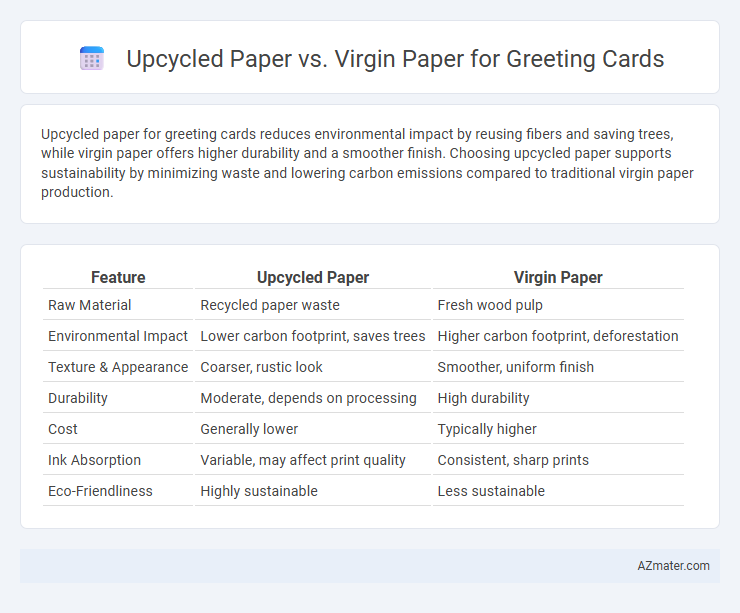 Upcycled Paper vs. Virgin Paper for Greeting Cards

Upcycled paper for greeting cards reduces environmental impact by reusing fibers and saving trees, while virgin paper offers higher durability and a smoother finish. Choosing upcycled paper supports sustainability by minimizing waste and lowering carbon emissions compared to traditional virgin paper production.

| Feature | Upcycled Paper | Virgin Paper |
|---|---|---|
| Raw Material | Recycled paper waste | Fresh wood pulp |
| Environmental Impact | Lower carbon footprint, saves trees | Higher carbon footprint, deforestation |
| Texture & Appearance | Coarser, rustic look | Smoother, uniform finish |
| Durability | Moderate, depends on processing | High durability |
| Cost | Generally lower | Typically higher |
| Ink Absorption | Variable, may affect print quality | Consistent, sharp prints |
| Eco-Friendliness | Highly sustainable | Less sustainable |

AZmater.com