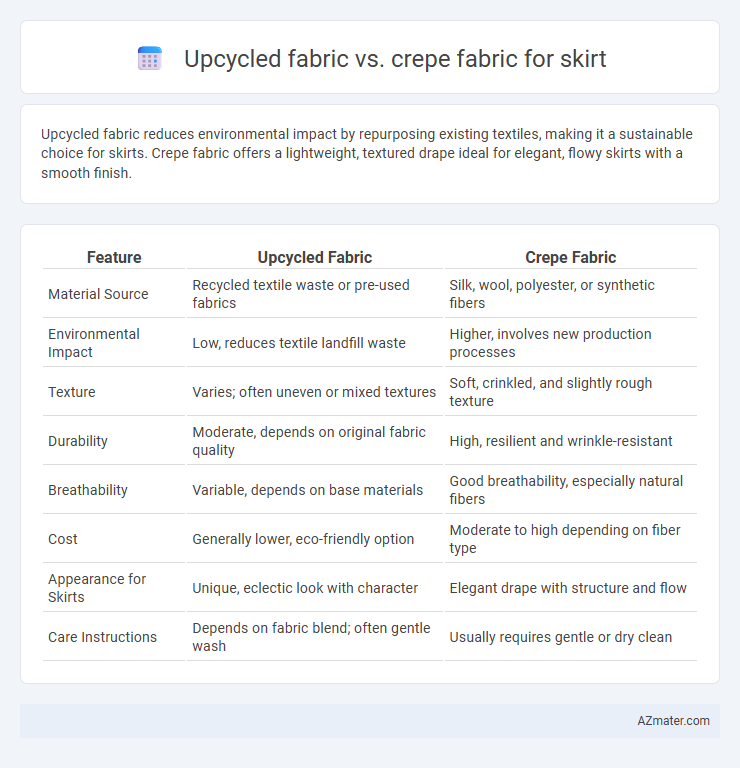 Upcycled fabric vs. crepe fabric for skirt

Upcycled fabric reduces environmental impact by repurposing existing textiles, making it a sustainable choice for skirts. Crepe fabric offers a lightweight, textured drape ideal for elegant, flowy skirts with a smooth finish.

| Feature | Upcycled Fabric | Crepe Fabric |
|---|---|---|
| Material Source | Recycled textile waste or pre-used fabrics | Silk, wool, polyester, or synthetic fibers |
| Environmental Impact | Low, reduces textile landfill waste | Higher, involves new production processes |
| Texture | Varies; often uneven or mixed textures | Soft, crinkled, and slightly rough texture |
| Durability | Moderate, depends on original fabric quality | High, resilient and wrinkle-resistant |
| Breathability | Variable, depends on base materials | Good breathability, especially natural fibers |
| Cost | Generally lower, eco-friendly option | Moderate to high depending on fiber type |
| Appearance for Skirts | Unique, eclectic look with character | Elegant drape with structure and flow |
| Care Instructions | Depends on fabric blend; often gentle wash | Usually requires gentle or dry clean |

AZmater.com