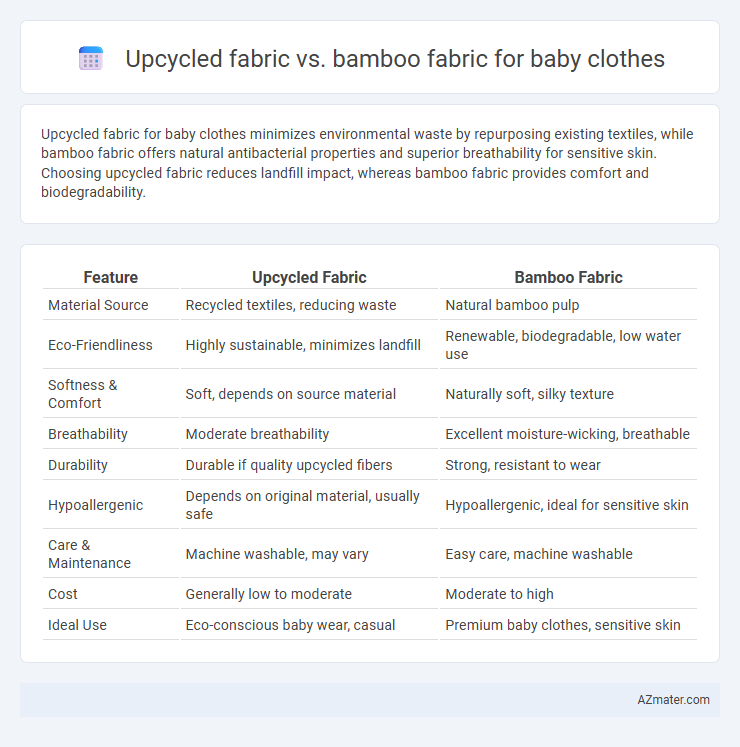 Upcycled fabric vs. bamboo fabric for baby clothes

Upcycled fabric for baby clothes minimizes environmental waste by repurposing existing textiles, while bamboo fabric offers natural antibacterial properties and superior breathability for sensitive skin. Choosing upcycled fabric reduces landfill impact, whereas bamboo fabric provides comfort and biodegradability.

| Feature | Upcycled Fabric | Bamboo Fabric |
|---|---|---|
| Material Source | Recycled textiles, reducing waste | Natural bamboo pulp |
| Eco-Friendliness | Highly sustainable, minimizes landfill | Renewable, biodegradable, low water use |
| Softness & Comfort | Soft, depends on source material | Naturally soft, silky texture |
| Breathability | Moderate breathability | Excellent moisture-wicking, breathable |
| Durability | Durable if quality upcycled fibers | Strong, resistant to wear |
| Hypoallergenic | Depends on original material, usually safe | Hypoallergenic, ideal for sensitive skin |
| Care & Maintenance | Machine washable, may vary | Easy care, machine washable |
| Cost | Generally low to moderate | Moderate to high |
| Ideal Use | Eco-conscious baby wear, casual | Premium baby clothes, sensitive skin |

AZmater.com