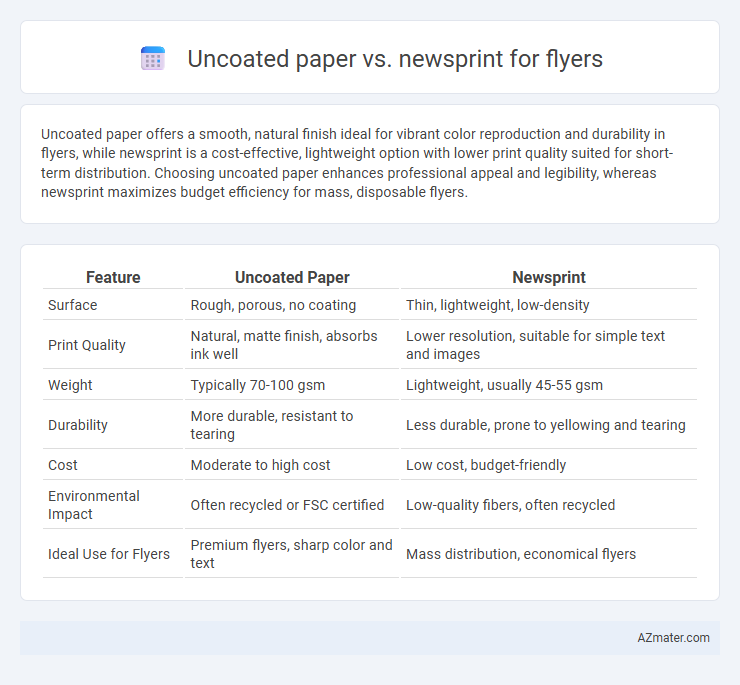 Uncoated paper vs. newsprint for flyers

Uncoated paper offers a smooth, natural finish ideal for vibrant color reproduction and durability in flyers, while newsprint is a cost-effective, lightweight option with lower print quality suited for short-term distribution. Choosing uncoated paper enhances professional appeal and legibility, whereas newsprint maximizes budget efficiency for mass, disposable flyers.

| Feature | Uncoated Paper | Newsprint |
|---|---|---|
| Surface | Rough, porous, no coating | Thin, lightweight, low-density |
| Print Quality | Natural, matte finish, absorbs ink well | Lower resolution, suitable for simple text and images |
| Weight | Typically 70-100 gsm | Lightweight, usually 45-55 gsm |
| Durability | More durable, resistant to tearing | Less durable, prone to yellowing and tearing |
| Cost | Moderate to high cost | Low cost, budget-friendly |
| Environmental Impact | Often recycled or FSC certified | Low-quality fibers, often recycled |
| Ideal Use for Flyers | Premium flyers, sharp color and text | Mass distribution, economical flyers |

AZmater.com