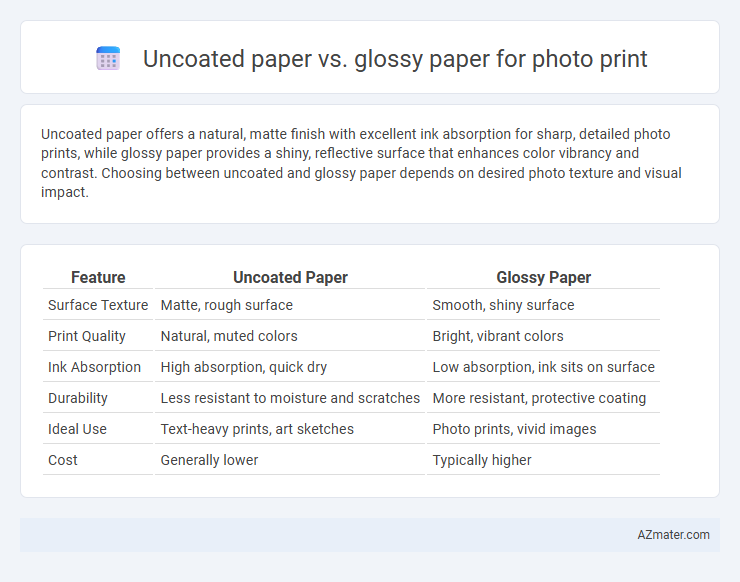 Uncoated paper vs. glossy paper for photo print

Uncoated paper offers a natural, matte finish with excellent ink absorption for sharp, detailed photo prints, while glossy paper provides a shiny, reflective surface that enhances color vibrancy and contrast. Choosing between uncoated and glossy paper depends on desired photo texture and visual impact.

| Feature | Uncoated Paper | Glossy Paper |
|---|---|---|
| Surface Texture | Matte, rough surface | Smooth, shiny surface |
| Print Quality | Natural, muted colors | Bright, vibrant colors |
| Ink Absorption | High absorption, quick dry | Low absorption, ink sits on surface |
| Durability | Less resistant to moisture and scratches | More resistant, protective coating |
| Ideal Use | Text-heavy prints, art sketches | Photo prints, vivid images |
| Cost | Generally lower | Typically higher |

AZmater.com