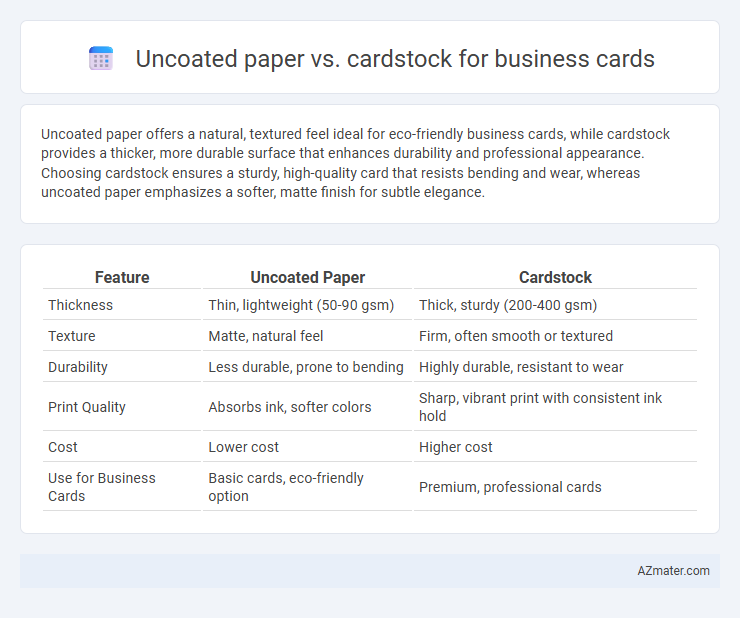 Uncoated paper vs. cardstock for business cards

Uncoated paper offers a natural, textured feel ideal for eco-friendly business cards, while cardstock provides a thicker, more durable surface that enhances durability and professional appearance. Choosing cardstock ensures a sturdy, high-quality card that resists bending and wear, whereas uncoated paper emphasizes a softer, matte finish for subtle elegance.

| Feature | Uncoated Paper | Cardstock |
|---|---|---|
| Thickness | Thin, lightweight (50-90 gsm) | Thick, sturdy (200-400 gsm) |
| Texture | Matte, natural feel | Firm, often smooth or textured |
| Durability | Less durable, prone to bending | Highly durable, resistant to wear |
| Print Quality | Absorbs ink, softer colors | Sharp, vibrant print with consistent ink hold |
| Cost | Lower cost | Higher cost |
| Use for Business Cards | Basic cards, eco-friendly option | Premium, professional cards |

AZmater.com