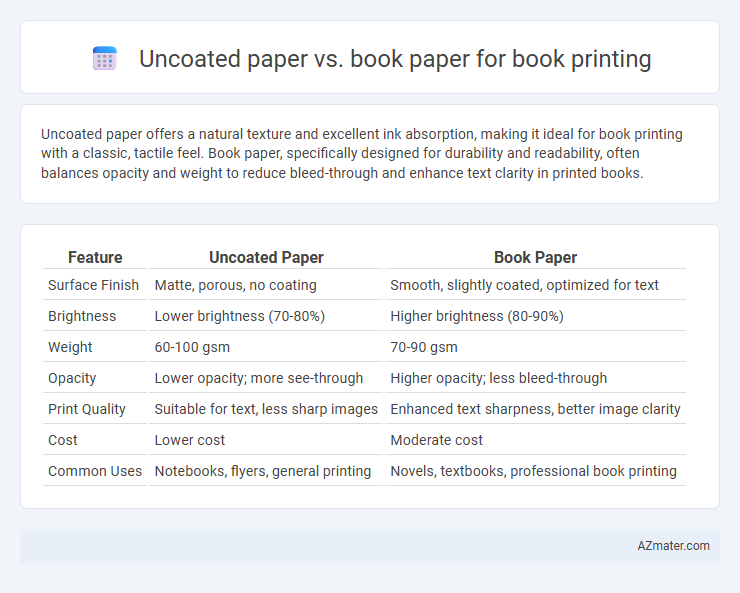 Uncoated paper vs. book paper for book printing

Uncoated paper offers a natural texture and excellent ink absorption, making it ideal for book printing with a classic, tactile feel. Book paper, specifically designed for durability and readability, often balances opacity and weight to reduce bleed-through and enhance text clarity in printed books.

| Feature | Uncoated Paper | Book Paper |
|---|---|---|
| Surface Finish | Matte, porous, no coating | Smooth, slightly coated, optimized for text |
| Brightness | Lower brightness (70-80%) | Higher brightness (80-90%) |
| Weight | 60-100 gsm | 70-90 gsm |
| Opacity | Lower opacity; more see-through | Higher opacity; less bleed-through |
| Print Quality | Suitable for text, less sharp images | Enhanced text sharpness, better image clarity |
| Cost | Lower cost | Moderate cost |
| Common Uses | Notebooks, flyers, general printing | Novels, textbooks, professional book printing |

AZmater.com