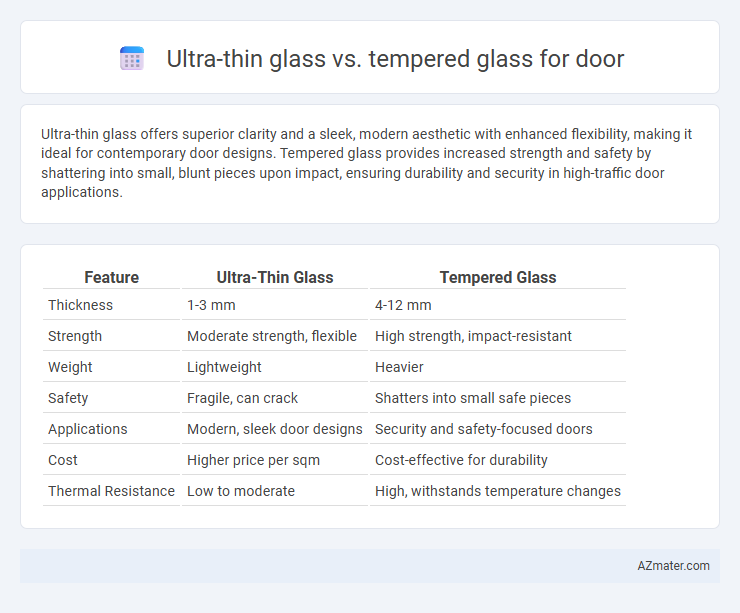 Ultra-thin glass vs. tempered glass for door

Ultra-thin glass offers superior clarity and a sleek, modern aesthetic with enhanced flexibility, making it ideal for contemporary door designs. Tempered glass provides increased strength and safety by shattering into small, blunt pieces upon impact, ensuring durability and security in high-traffic door applications.

| Feature | Ultra-Thin Glass | Tempered Glass |
|---|---|---|
| Thickness | 1-3 mm | 4-12 mm |
| Strength | Moderate strength, flexible | High strength, impact-resistant |
| Weight | Lightweight | Heavier |
| Safety | Fragile, can crack | Shatters into small safe pieces |
| Applications | Modern, sleek door designs | Security and safety-focused doors |
| Cost | Higher price per sqm | Cost-effective for durability |
| Thermal Resistance | Low to moderate | High, withstands temperature changes |

AZmater.com