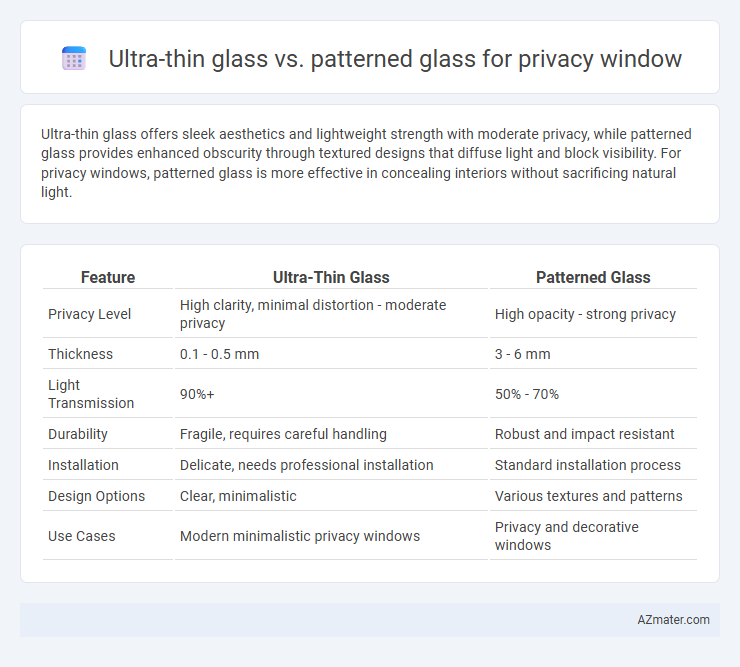 Ultra-thin glass vs. patterned glass for privacy window

Ultra-thin glass offers sleek aesthetics and lightweight strength with moderate privacy, while patterned glass provides enhanced obscurity through textured designs that diffuse light and block visibility. For privacy windows, patterned glass is more effective in concealing interiors without sacrificing natural light.

| Feature | Ultra-Thin Glass | Patterned Glass |
|---|---|---|
| Privacy Level | High clarity, minimal distortion - moderate privacy | High opacity - strong privacy |
| Thickness | 0.1 - 0.5 mm | 3 - 6 mm |
| Light Transmission | 90%+ | 50% - 70% |
| Durability | Fragile, requires careful handling | Robust and impact resistant |
| Installation | Delicate, needs professional installation | Standard installation process |
| Design Options | Clear, minimalistic | Various textures and patterns |
| Use Cases | Modern minimalistic privacy windows | Privacy and decorative windows |

AZmater.com