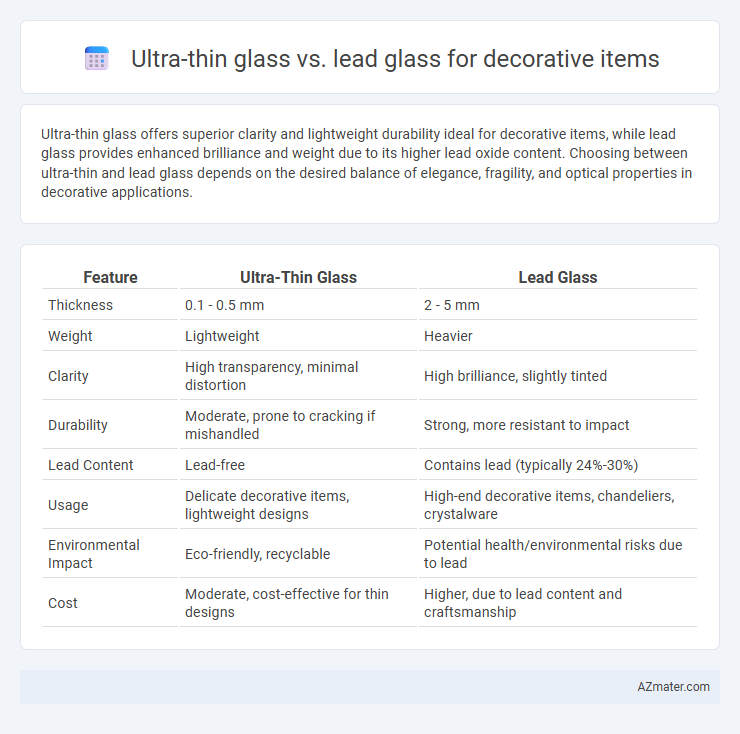 Ultra-thin glass vs. lead glass for decorative items

Ultra-thin glass offers superior clarity and lightweight durability ideal for decorative items, while lead glass provides enhanced brilliance and weight due to its higher lead oxide content. Choosing between ultra-thin and lead glass depends on the desired balance of elegance, fragility, and optical properties in decorative applications.

| Feature | Ultra-Thin Glass | Lead Glass |
|---|---|---|
| Thickness | 0.1 - 0.5 mm | 2 - 5 mm |
| Weight | Lightweight | Heavier |
| Clarity | High transparency, minimal distortion | High brilliance, slightly tinted |
| Durability | Moderate, prone to cracking if mishandled | Strong, more resistant to impact |
| Lead Content | Lead-free | Contains lead (typically 24%-30%) |
| Usage | Delicate decorative items, lightweight designs | High-end decorative items, chandeliers, crystalware |
| Environmental Impact | Eco-friendly, recyclable | Potential health/environmental risks due to lead |
| Cost | Moderate, cost-effective for thin designs | Higher, due to lead content and craftsmanship |

AZmater.com