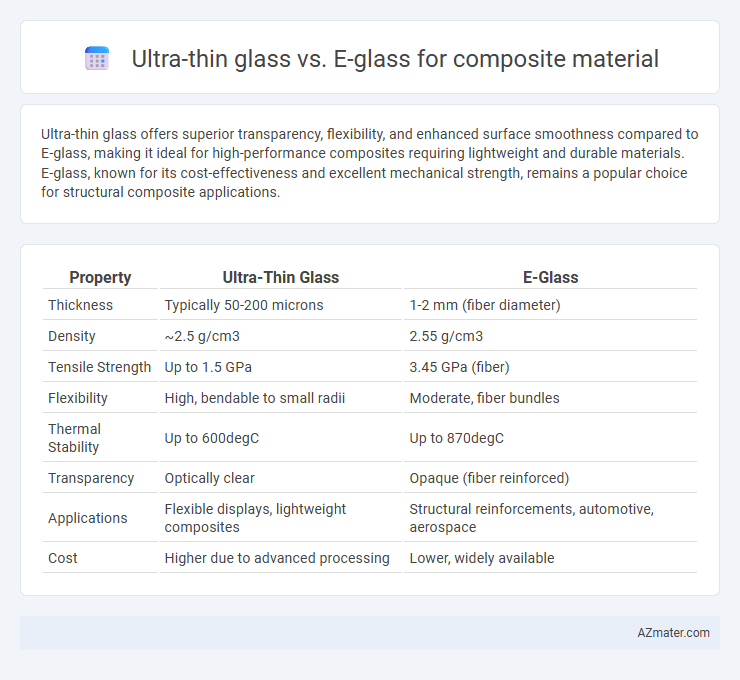 Ultra-thin glass vs. E-glass for composite material

Ultra-thin glass offers superior transparency, flexibility, and enhanced surface smoothness compared to E-glass, making it ideal for high-performance composites requiring lightweight and durable materials. E-glass, known for its cost-effectiveness and excellent mechanical strength, remains a popular choice for structural composite applications.

| Property | Ultra-Thin Glass | E-Glass |
|---|---|---|
| Thickness | Typically 50-200 microns | 1-2 mm (fiber diameter) |
| Density | ~2.5 g/cm3 | 2.55 g/cm3 |
| Tensile Strength | Up to 1.5 GPa | 3.45 GPa (fiber) |
| Flexibility | High, bendable to small radii | Moderate, fiber bundles |
| Thermal Stability | Up to 600degC | Up to 870degC |
| Transparency | Optically clear | Opaque (fiber reinforced) |
| Applications | Flexible displays, lightweight composites | Structural reinforcements, automotive, aerospace |
| Cost | Higher due to advanced processing | Lower, widely available |

AZmater.com