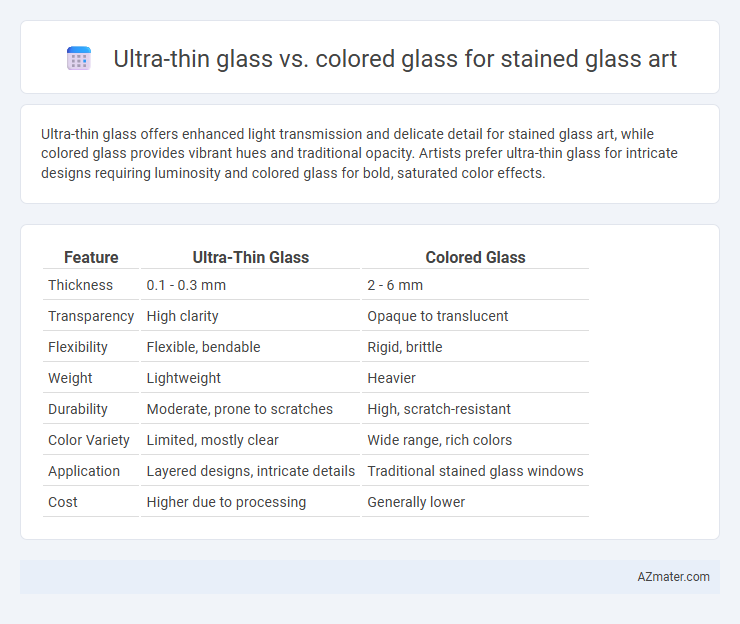 Ultra-thin glass vs. colored glass for stained glass art

Ultra-thin glass offers enhanced light transmission and delicate detail for stained glass art, while colored glass provides vibrant hues and traditional opacity. Artists prefer ultra-thin glass for intricate designs requiring luminosity and colored glass for bold, saturated color effects.

| Feature | Ultra-Thin Glass | Colored Glass |
|---|---|---|
| Thickness | 0.1 - 0.3 mm | 2 - 6 mm |
| Transparency | High clarity | Opaque to translucent |
| Flexibility | Flexible, bendable | Rigid, brittle |
| Weight | Lightweight | Heavier |
| Durability | Moderate, prone to scratches | High, scratch-resistant |
| Color Variety | Limited, mostly clear | Wide range, rich colors |
| Application | Layered designs, intricate details | Traditional stained glass windows |
| Cost | Higher due to processing | Generally lower |

AZmater.com