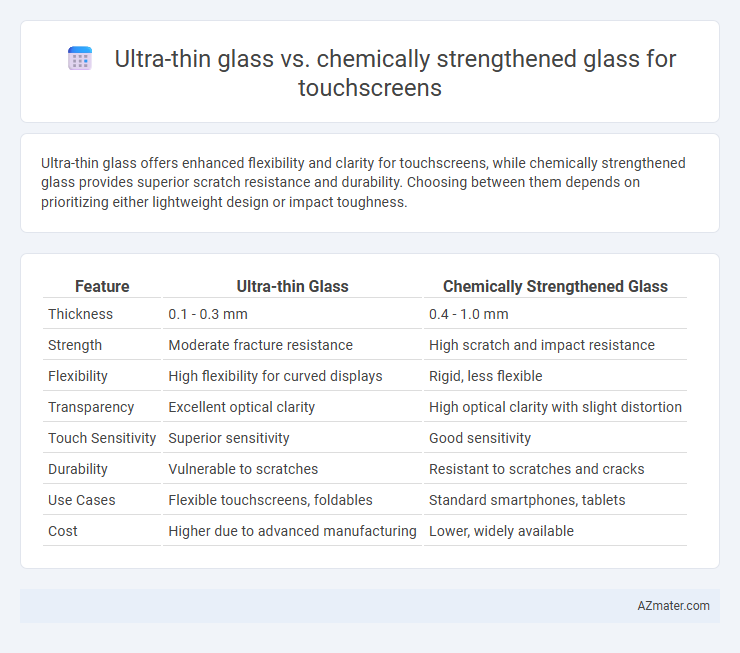 Ultra-thin glass vs. chemically strengthened glass for touchscreens

Ultra-thin glass offers enhanced flexibility and clarity for touchscreens, while chemically strengthened glass provides superior scratch resistance and durability. Choosing between them depends on prioritizing either lightweight design or impact toughness.

| Feature | Ultra-thin Glass | Chemically Strengthened Glass |
|---|---|---|
| Thickness | 0.1 - 0.3 mm | 0.4 - 1.0 mm |
| Strength | Moderate fracture resistance | High scratch and impact resistance |
| Flexibility | High flexibility for curved displays | Rigid, less flexible |
| Transparency | Excellent optical clarity | High optical clarity with slight distortion |
| Touch Sensitivity | Superior sensitivity | Good sensitivity |
| Durability | Vulnerable to scratches | Resistant to scratches and cracks |
| Use Cases | Flexible touchscreens, foldables | Standard smartphones, tablets |
| Cost | Higher due to advanced manufacturing | Lower, widely available |

AZmater.com