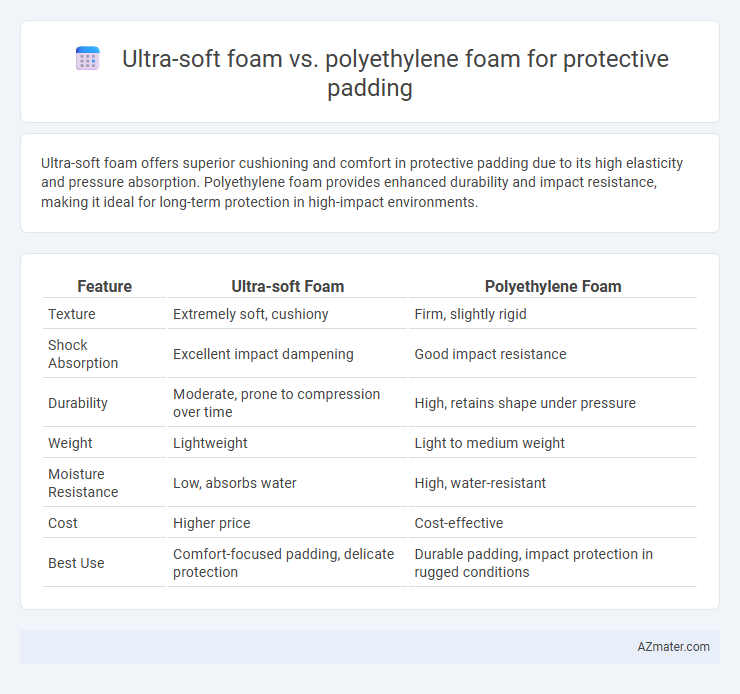 Ultra-soft foam vs. polyethylene foam for protective padding

Ultra-soft foam offers superior cushioning and comfort in protective padding due to its high elasticity and pressure absorption. Polyethylene foam provides enhanced durability and impact resistance, making it ideal for long-term protection in high-impact environments.

| Feature | Ultra-soft Foam | Polyethylene Foam |
|---|---|---|
| Texture | Extremely soft, cushiony | Firm, slightly rigid |
| Shock Absorption | Excellent impact dampening | Good impact resistance |
| Durability | Moderate, prone to compression over time | High, retains shape under pressure |
| Weight | Lightweight | Light to medium weight |
| Moisture Resistance | Low, absorbs water | High, water-resistant |
| Cost | Higher price | Cost-effective |
| Best Use | Comfort-focused padding, delicate protection | Durable padding, impact protection in rugged conditions |

AZmater.com