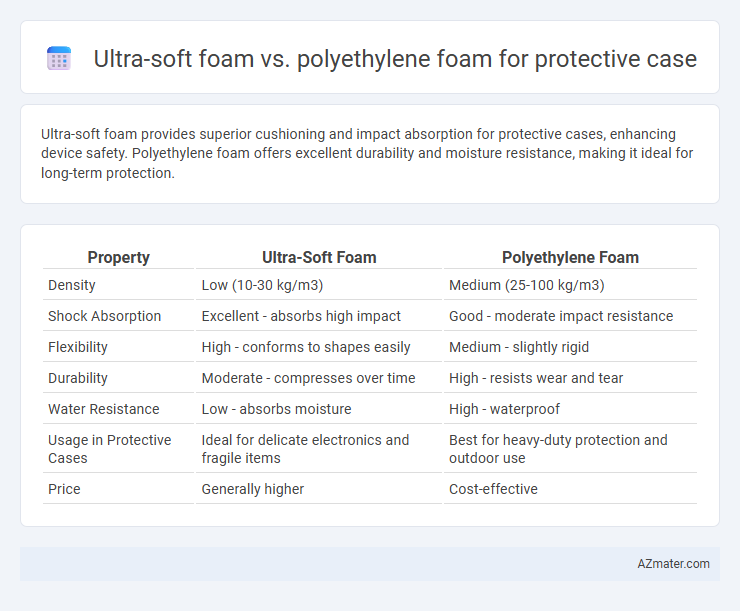 Ultra-soft foam vs. polyethylene foam for protective case

Ultra-soft foam provides superior cushioning and impact absorption for protective cases, enhancing device safety. Polyethylene foam offers excellent durability and moisture resistance, making it ideal for long-term protection.

| Property | Ultra-Soft Foam | Polyethylene Foam |
|---|---|---|
| Density | Low (10-30 kg/m3) | Medium (25-100 kg/m3) |
| Shock Absorption | Excellent - absorbs high impact | Good - moderate impact resistance |
| Flexibility | High - conforms to shapes easily | Medium - slightly rigid |
| Durability | Moderate - compresses over time | High - resists wear and tear |
| Water Resistance | Low - absorbs moisture | High - waterproof |
| Usage in Protective Cases | Ideal for delicate electronics and fragile items | Best for heavy-duty protection and outdoor use |
| Price | Generally higher | Cost-effective |

AZmater.com