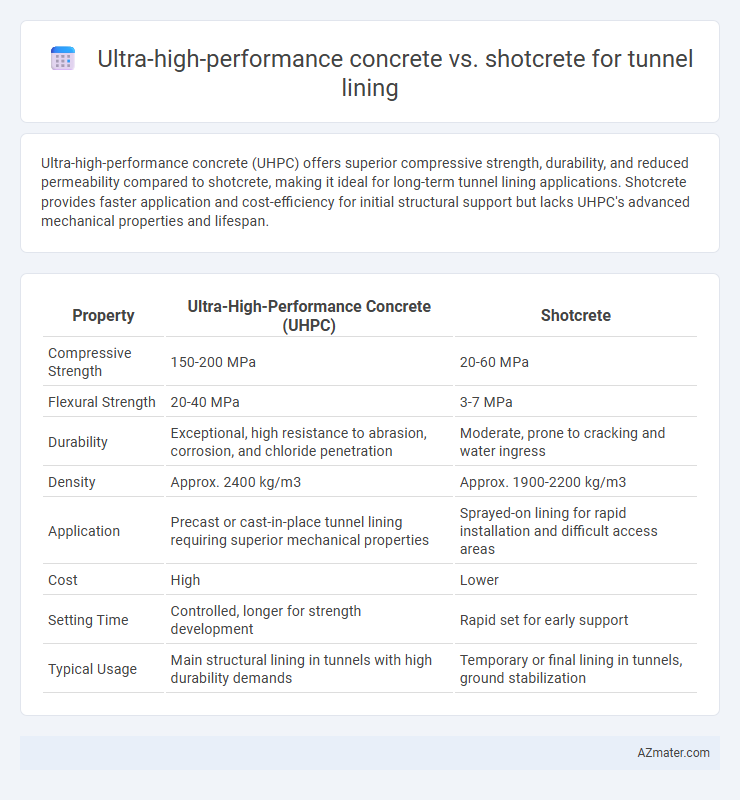 Ultra-high-performance concrete vs. shotcrete for tunnel lining

Ultra-high-performance concrete (UHPC) offers superior compressive strength, durability, and reduced permeability compared to shotcrete, making it ideal for long-term tunnel lining applications. Shotcrete provides faster application and cost-efficiency for initial structural support but lacks UHPC's advanced mechanical properties and lifespan.

| Property | Ultra-High-Performance Concrete (UHPC) | Shotcrete |
|---|---|---|
| Compressive Strength | 150-200 MPa | 20-60 MPa |
| Flexural Strength | 20-40 MPa | 3-7 MPa |
| Durability | Exceptional, high resistance to abrasion, corrosion, and chloride penetration | Moderate, prone to cracking and water ingress |
| Density | Approx. 2400 kg/m3 | Approx. 1900-2200 kg/m3 |
| Application | Precast or cast-in-place tunnel lining requiring superior mechanical properties | Sprayed-on lining for rapid installation and difficult access areas |
| Cost | High | Lower |
| Setting Time | Controlled, longer for strength development | Rapid set for early support |
| Typical Usage | Main structural lining in tunnels with high durability demands | Temporary or final lining in tunnels, ground stabilization |

AZmater.com